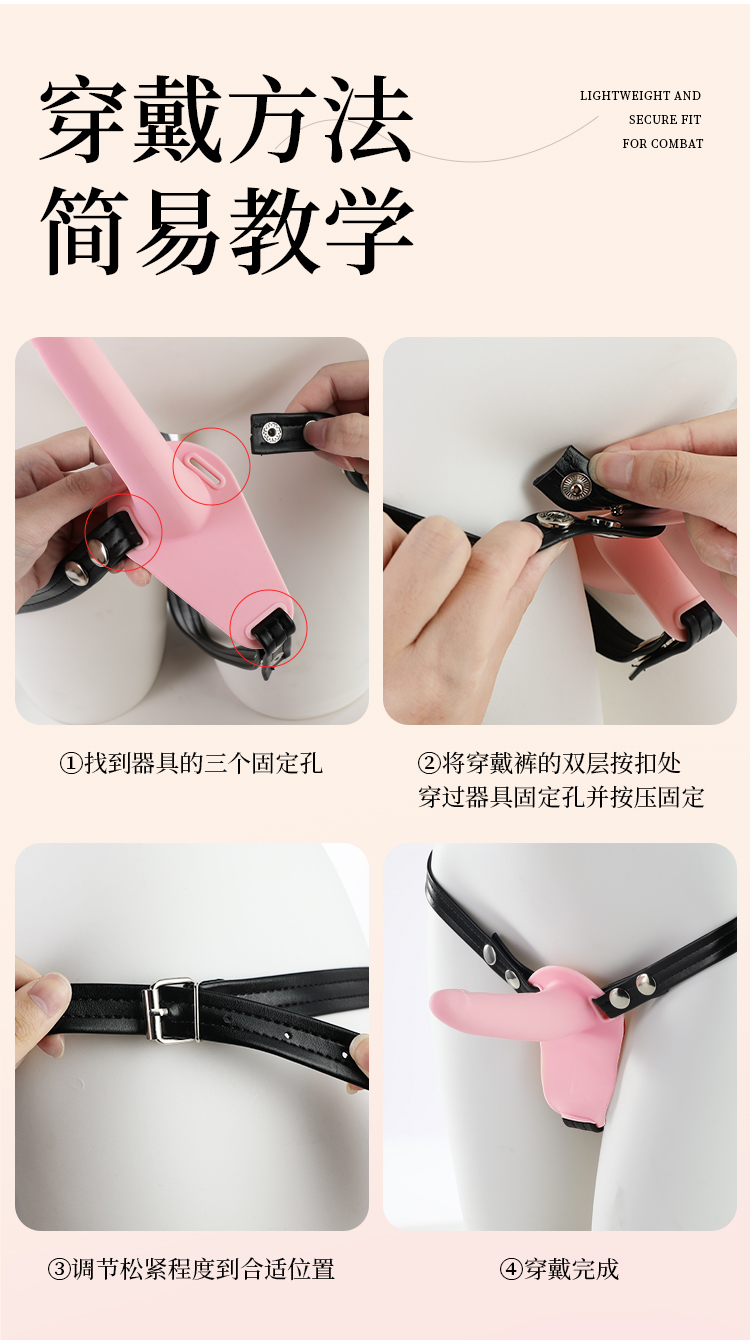 穿戴方法
简易教学

LIGHTWEIGHT AND
SECURE FIT
FOR COMBAT

①找到器具的三个固定孔

②将穿戴裤的双层按扣处穿过器具固定孔并按压固定

③调节松紧程度到合适位置

④穿戴完成