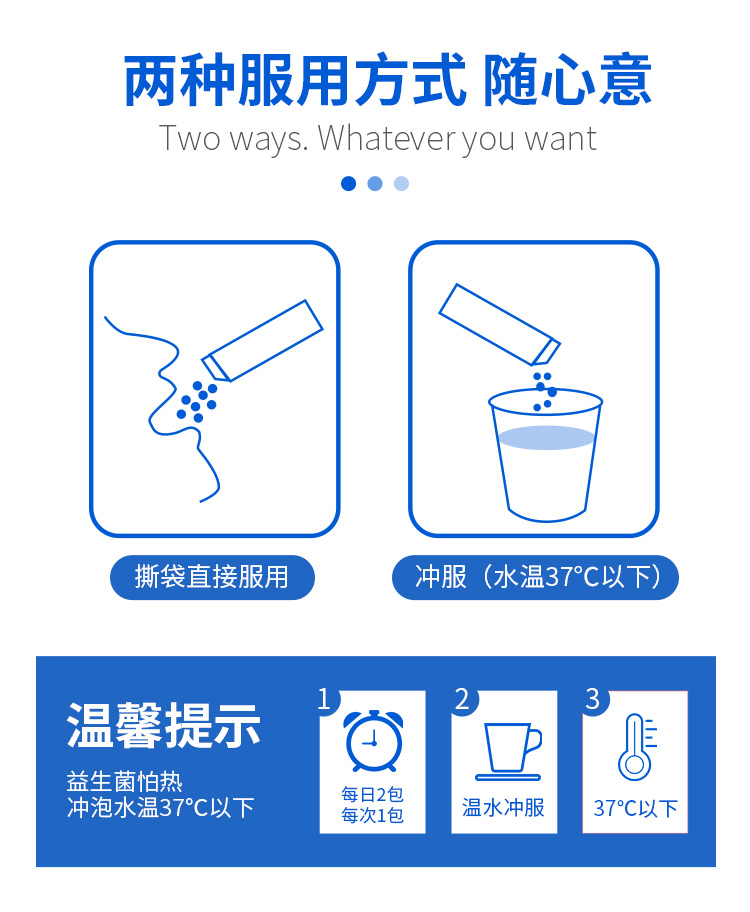 两种服用方式 随心意
Two ways. Whatever you want

撕袋直接服用

冲服（水温37°C以下）

温馨提示
益生菌怕热
冲泡水温37°C以下

1
每日2包
每次1包

2
温水冲服

3
37°C以下