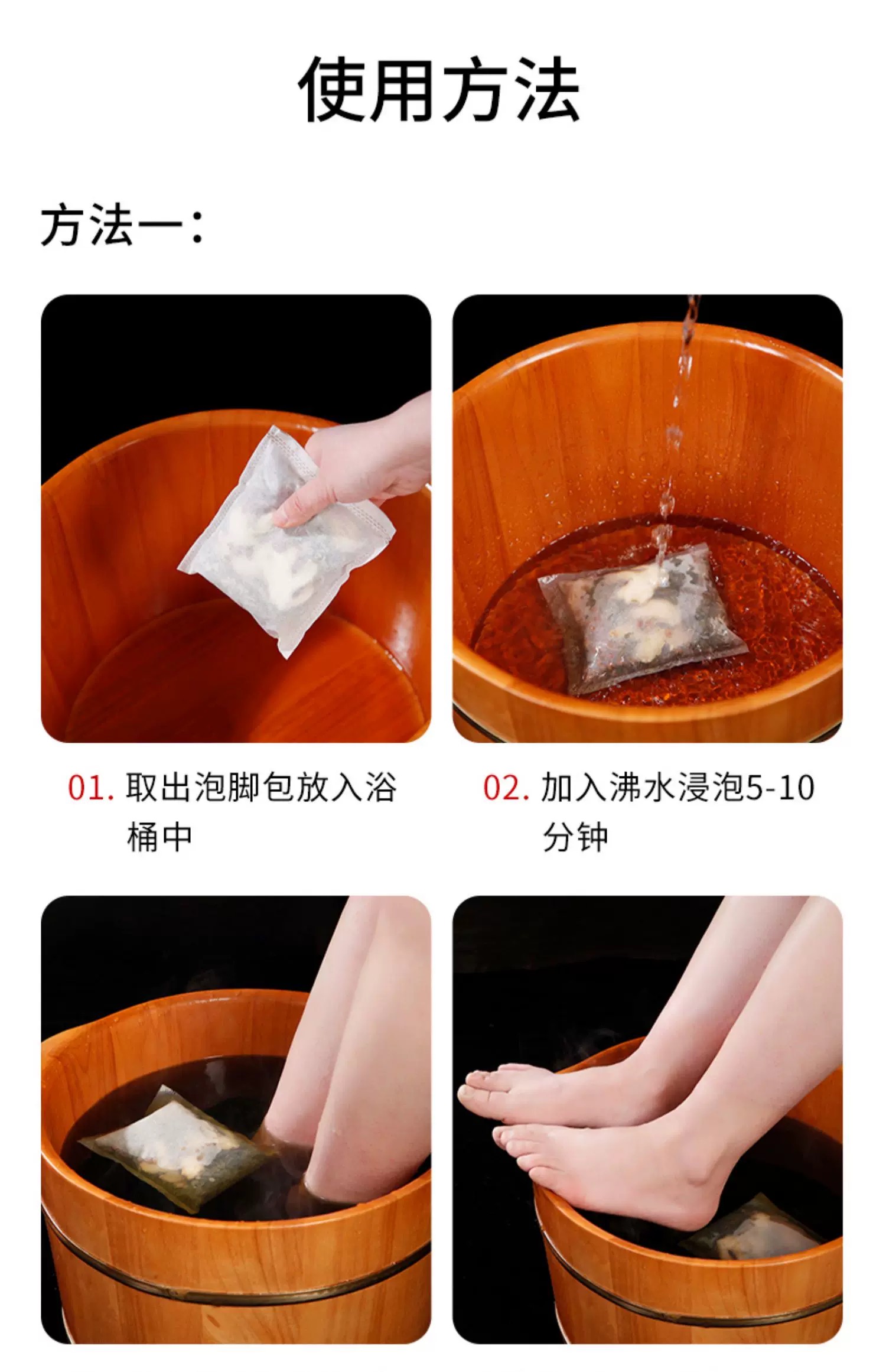 使用方法

方法一：

01. 取出泡脚包放入浴桶中

02. 加入沸水浸泡5-10分钟