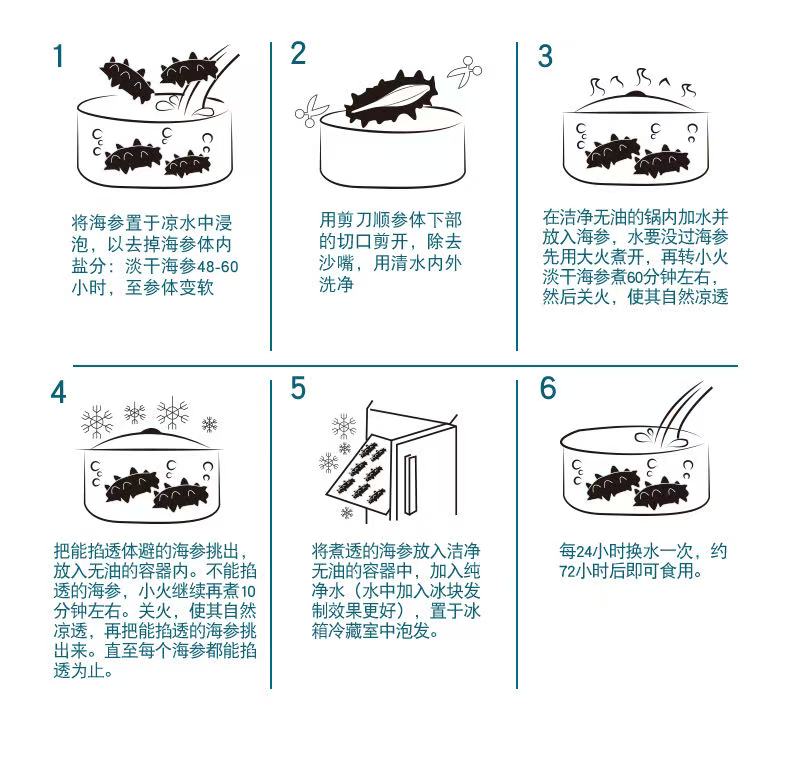 1

将海参置于凉水中浸泡，以去掉海参体内盐分：淡干海参48-60小时，至参体变软

2

用剪刀顺参体下部的切口剪开，除去沙嘴，用清水内外洗净

3

在洁净无油的锅内加水并放入海参，水要没过海参先用大火煮开，再转小火淡干海参煮60分钟左右，然后关火，使其自然凉透

4

把能掐透体避的海参挑出，放入无油的容器内。不能掐透的海参，小火继续再煮10分钟左右。关火，使其自然凉透，再把能掐透的海参挑出来。直至每个海参都能掐透为止。

5

将煮透的海参放入洁净无油的容器中，加入纯净水（水中加入冰块发制效果更好），置于冰箱冷藏室中泡发。

6

每24小时换水一次，约72小时后即可食用。