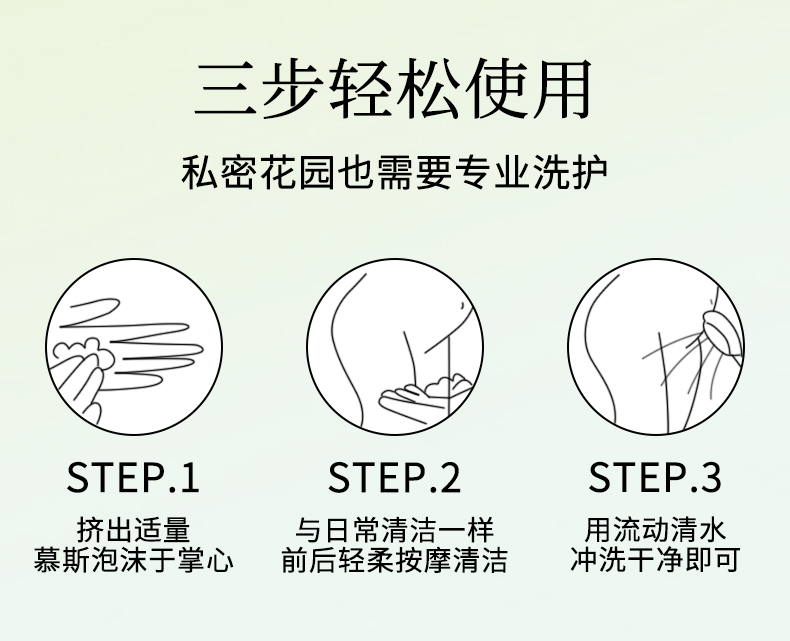 三步轻松使用

私密花园也需要专业洗护

STEP.1

挤出适量
慕斯泡沫于掌心

STEP.2

与日常清洁一样
前后轻柔按摩清洁

STEP.3

用流动清水
冲洗干净即可