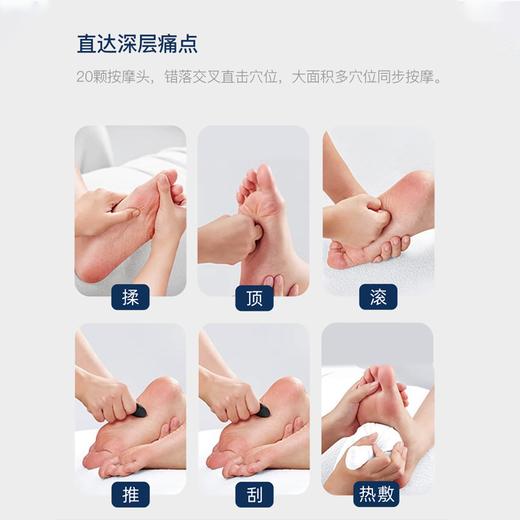 直达深层痛点

20颗按摩头，错落交叉直击穴位，大面积多穴位同步按摩。

揉

顶

滚

推

刮

热敷