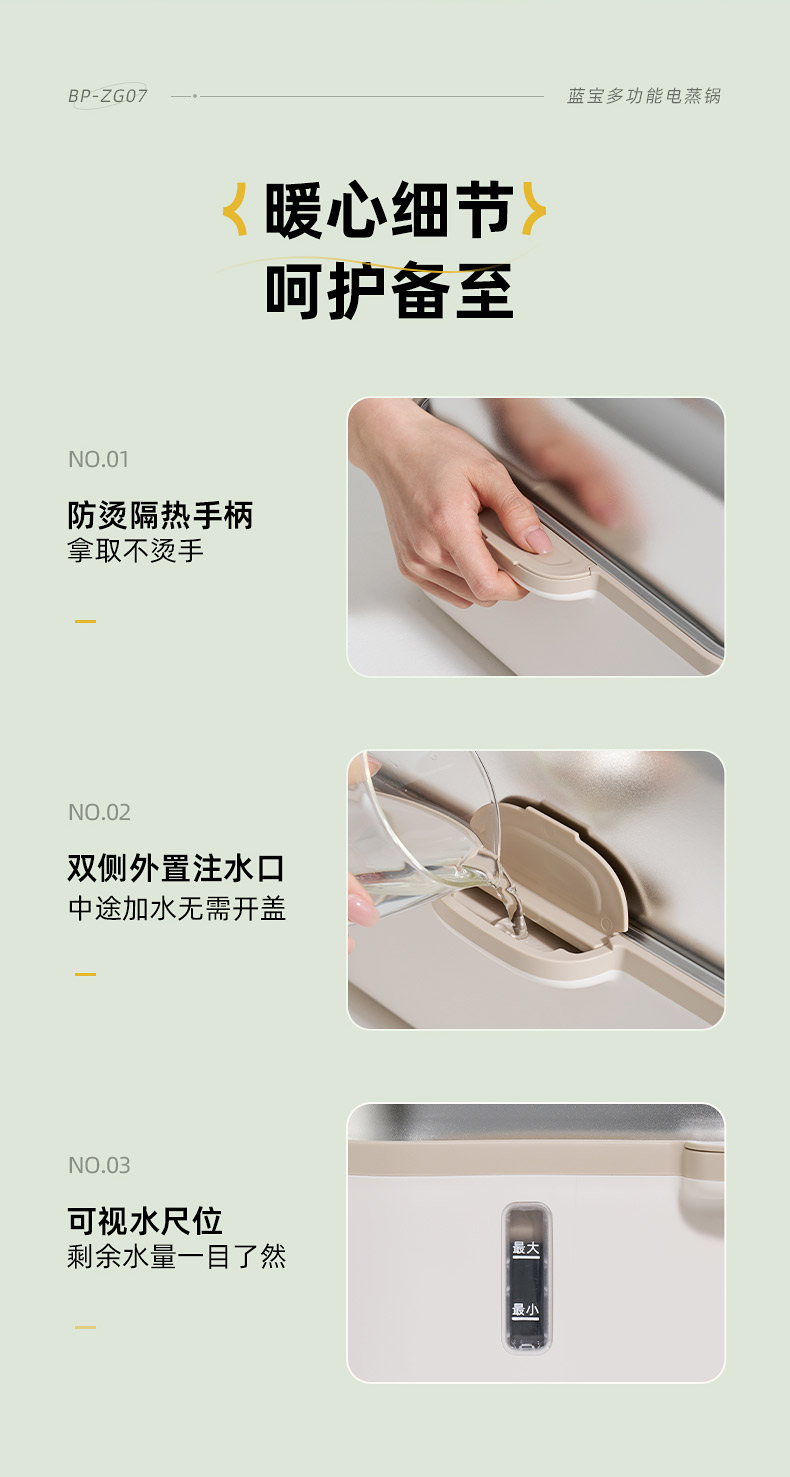 BP-ZG07

蓝宝多功能电蒸锅

暖心细节
呵护备至

NO.01

防烫隔热手柄
拿取不烫手

NO.02

双侧外置注水口
中途加水无需开盖

NO.03

可视水尺位
剩余水量一目了然

最大

最小