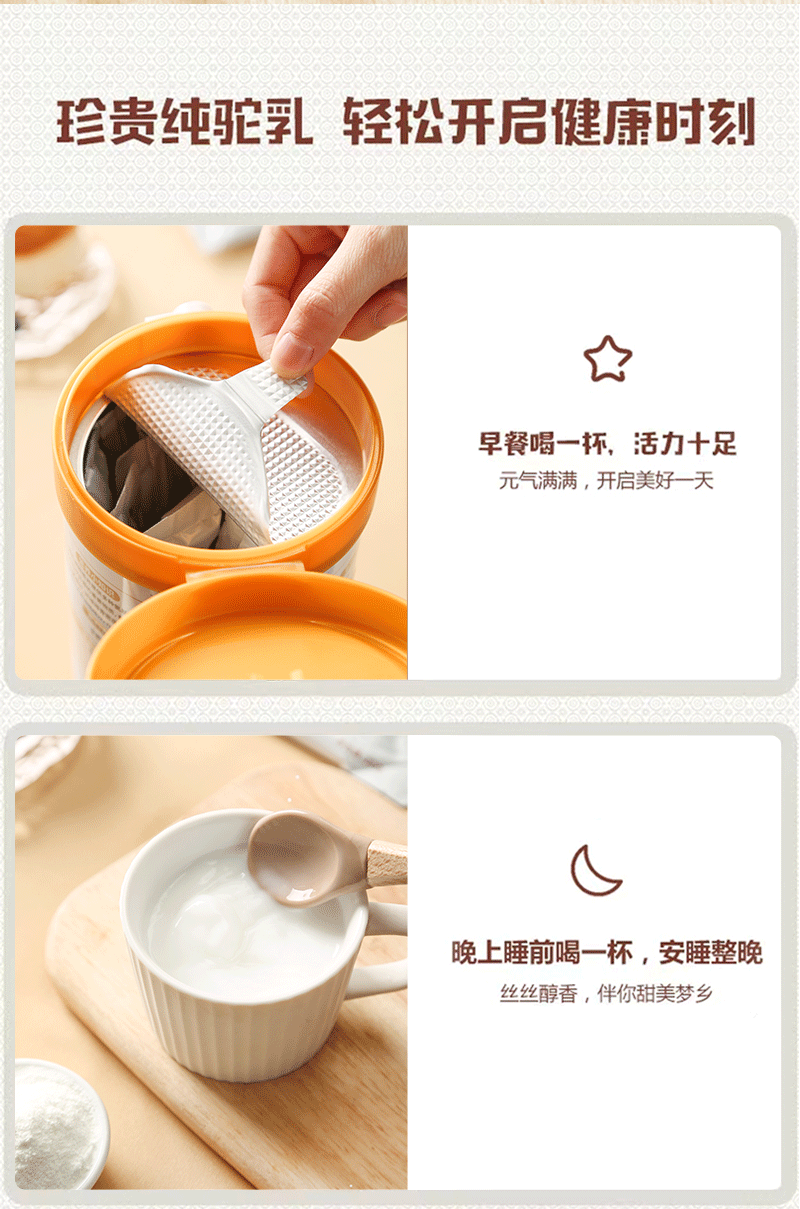 珍贵纯驼乳 轻松开启健康时刻

早餐喝一杯，活力十足
元气满满，开启美好一天

晚上睡前喝一杯，安睡整晚
丝丝醇香，伴你甜美梦乡