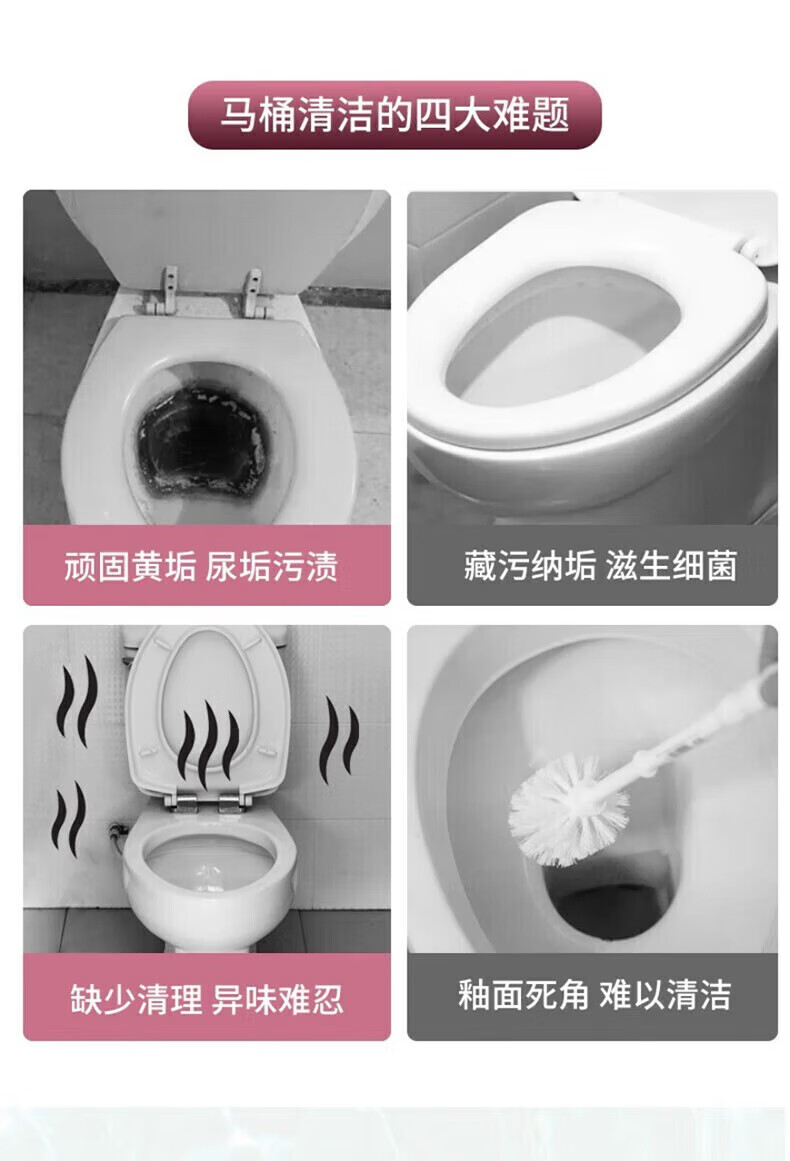 马桶清洁的四大难题

顽固黄垢 尿垢污渍

藏污纳垢 滋生细菌

缺少清理 异味难忍

釉面死角 难以清洁