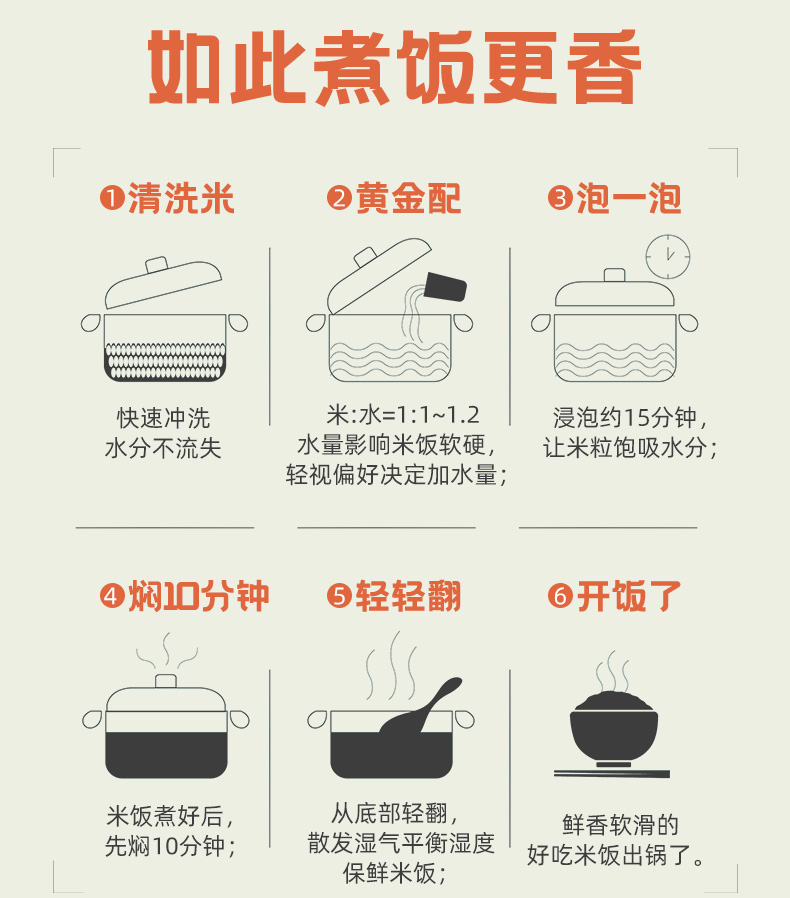 如此煮饭更香

❶清洗米

快速冲洗
水分不流失

❷黄金配

米:水=1:1~1.2
水量影响米饭软硬，
轻视偏好决定加水量；

❸泡一泡

浸泡约15分钟，
让米粒饱吸水分；

❹焖10分钟

米饭煮好后，
先焖10分钟；

❺轻轻翻

从底部轻翻，
散发湿气平衡湿度
保鲜米饭；

❻开饭了

鲜香软滑的
好吃米饭出锅了。