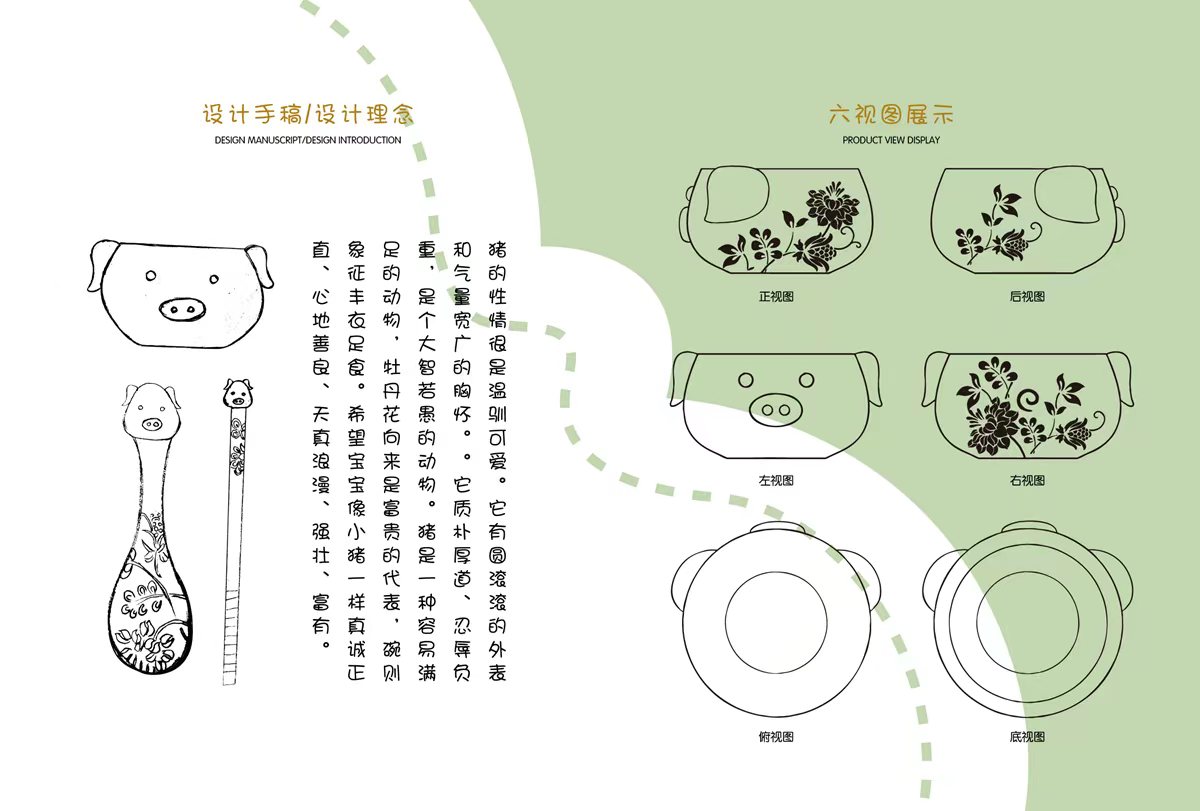 设计手稿/设计理念
DESIGN MANUSCRIPT/DESIGN INTRODUCTION

猪的性情很是温驯可爱。它有圆滚滚的外表和气量宽广的胸怀。。它质朴厚道、忍辱负重，是个大智若愚的动物。猪是一种容易满足的动物，牡丹花向来是富贵的代表，碗则象征丰衣足食。希望宝宝像小猪一样真诚正直、心地善良、天真浪漫、强壮、富有。

六视图展示
PRODUCT VIEW DISPLAY

正视图
后视图
左视图
右视图
俯视图
底视图