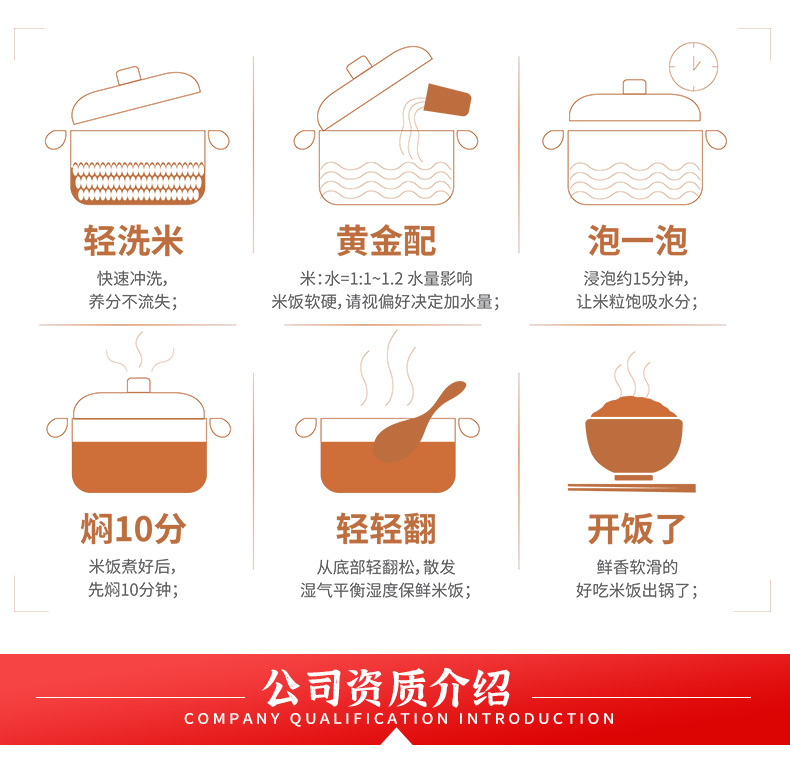 轻洗米
快速冲洗，
养分不流失；

黄金配
米：水=1:1~1.2 水量影响
米饭软硬，请视偏好决定加水量；

泡一泡
浸泡约15分钟，
让米粒饱吸水分；

焖10分
米饭煮好后，
先焖10分钟；

轻轻翻
从底部轻翻松，散发
湿气平衡湿度保鲜米饭；

开饭了
鲜香软滑的
好吃米饭出锅了；

公司资质介绍
COMPANY QUALIFICATION INTRODUCTION