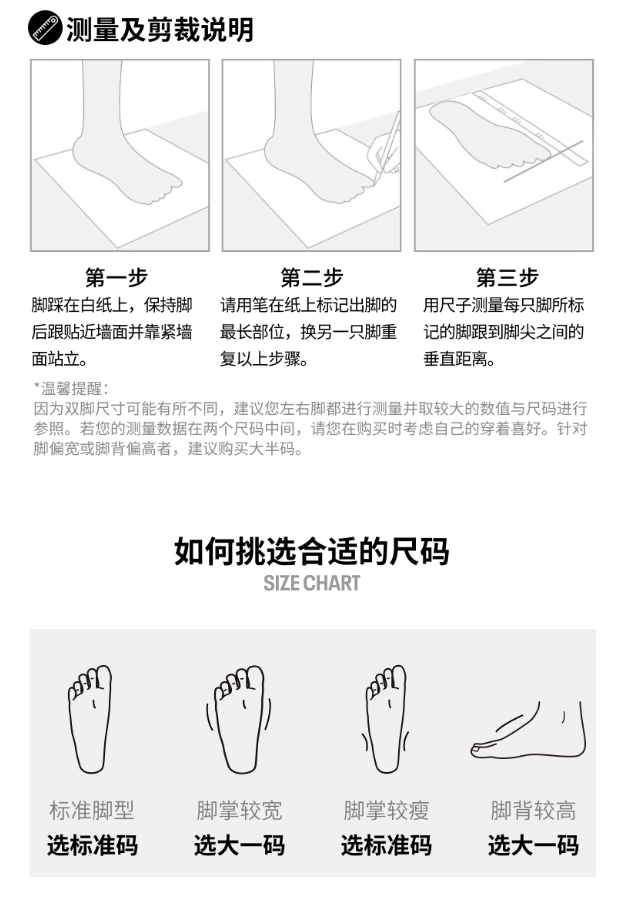 测量及剪裁说明

第一步
脚踩在白纸上，保持脚后跟贴近墙面并靠紧墙面站立。

第二步
请用笔在纸上标记出脚的最长部位，换另一只脚重复以上步骤。

第三步
用尺子测量每只脚所标记的脚跟到脚尖之间的垂直距离。

*温馨提醒：
因为双脚尺寸可能有所不同，建议您左右脚都进行测量并取较大的数值与尺码进行参照。若您的测量数据在两个尺码中间，请您在购买时考虑自己的穿着喜好。针对脚偏宽或脚背偏高者，建议购买大半码。

如何挑选合适的尺码
SIZE CHART

标准脚型
选标准码

脚掌较宽
选大一码

脚掌较瘦
选标准码

脚背较高
选大一码