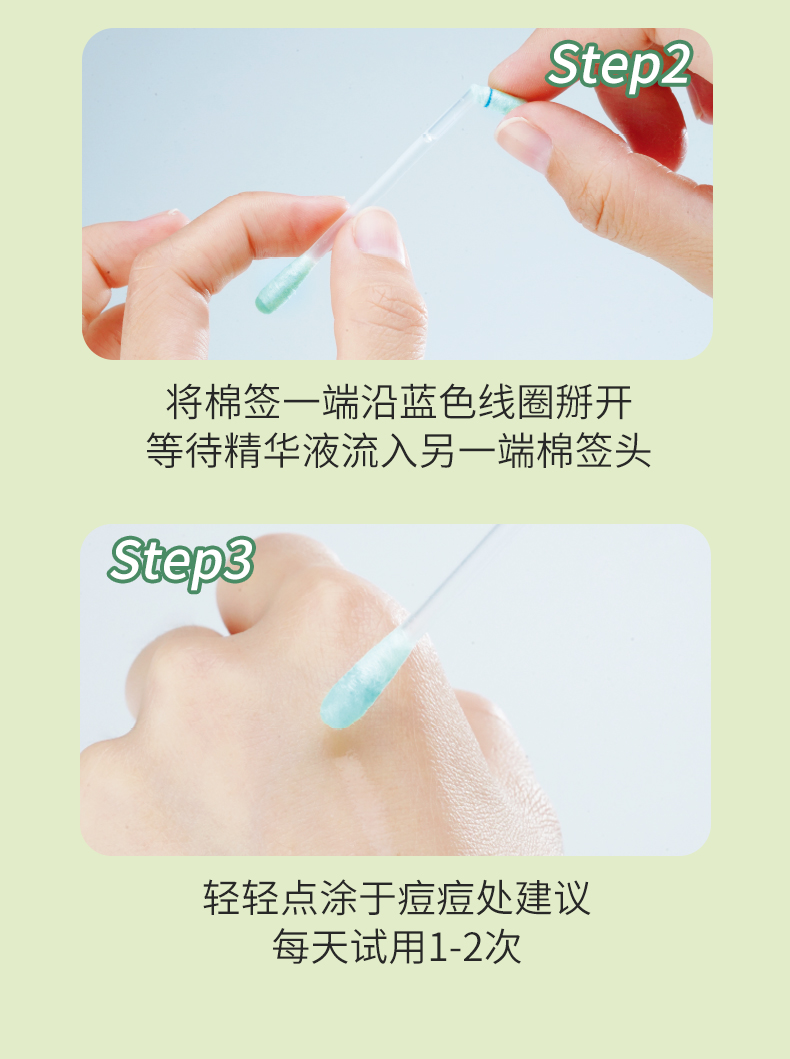 Step2

将棉签一端沿蓝色线圈掰开
等待精华液流入另一端棉签头

Step3

轻轻点涂于痘痘处建议
每天试用1-2次