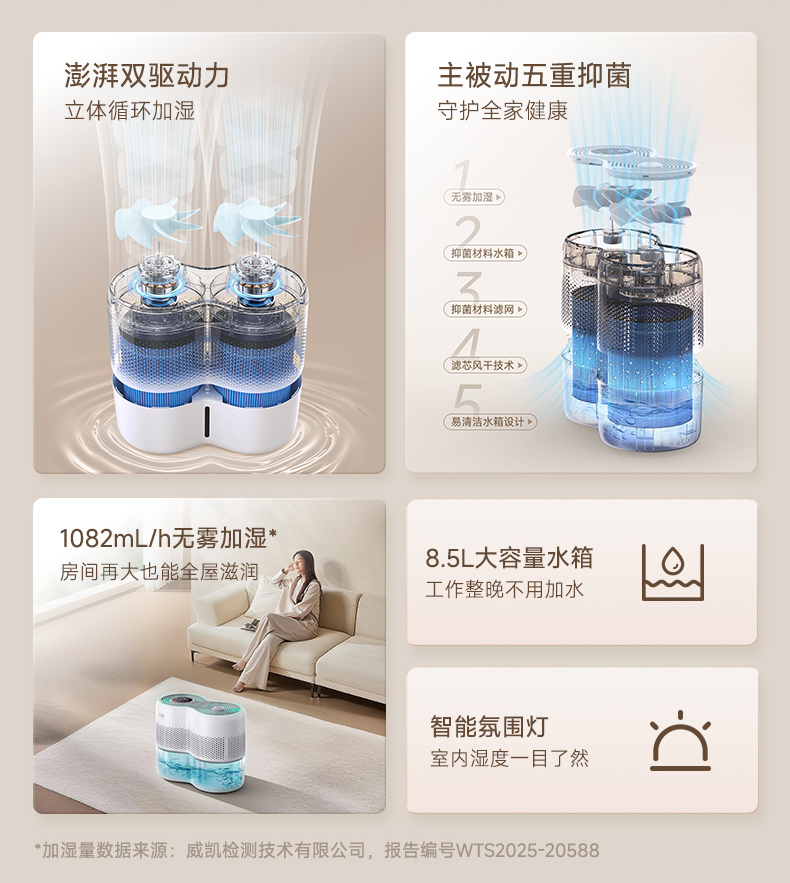 澎湃双驱动力
立体循环加湿

主被动五重抑菌
守护全家健康

1 无雾加湿
2 抑菌材料水箱
3 抑菌材料滤网
4 滤芯风干技术
5 易清洁水箱设计

1082mL/h无雾加湿*
房间再大也能全屋滋润

8.5L大容量水箱
工作整晚不用加水

智能氛围灯
室内湿度一目了然

*加湿量数据来源：威凯检测技术有限公司，报告编号WTS2025-20588