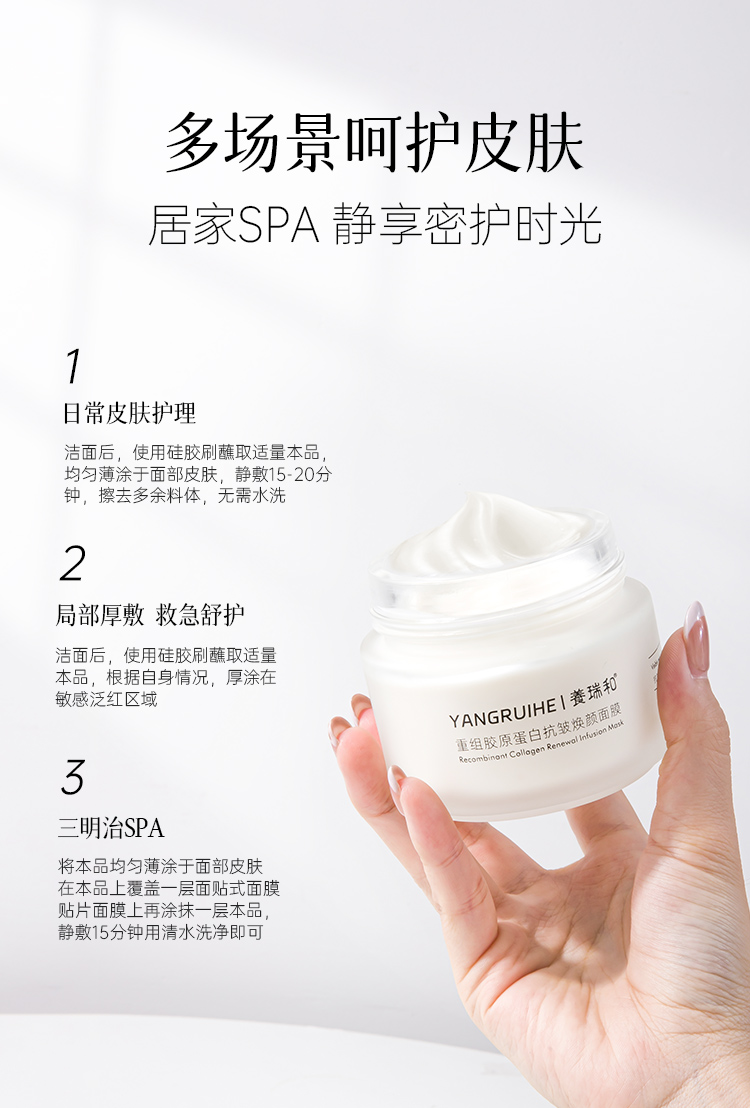 多场景呵护皮肤

居家SPA 静享密护时光

1

日常皮肤护理

洁面后，使用硅胶刷蘸取适量本品，均匀薄涂于面部皮肤，静敷15-20分钟，擦去多余料体，无需水洗

2

局部厚敷 救急舒护

洁面后，使用硅胶刷蘸取适量本品，根据自身情况，厚涂在敏感泛红区域

3

三明治SPA

将本品均匀薄涂于面部皮肤
在本品上覆盖一层面贴式面膜
贴片面膜上再涂抹一层本品，
静敷15分钟用清水洗净即可

YANGRUIHE | 養瑞和

重组胶原蛋白抗皱焕颜面膜

Recombinant Collagen Renewal Infusion Mask