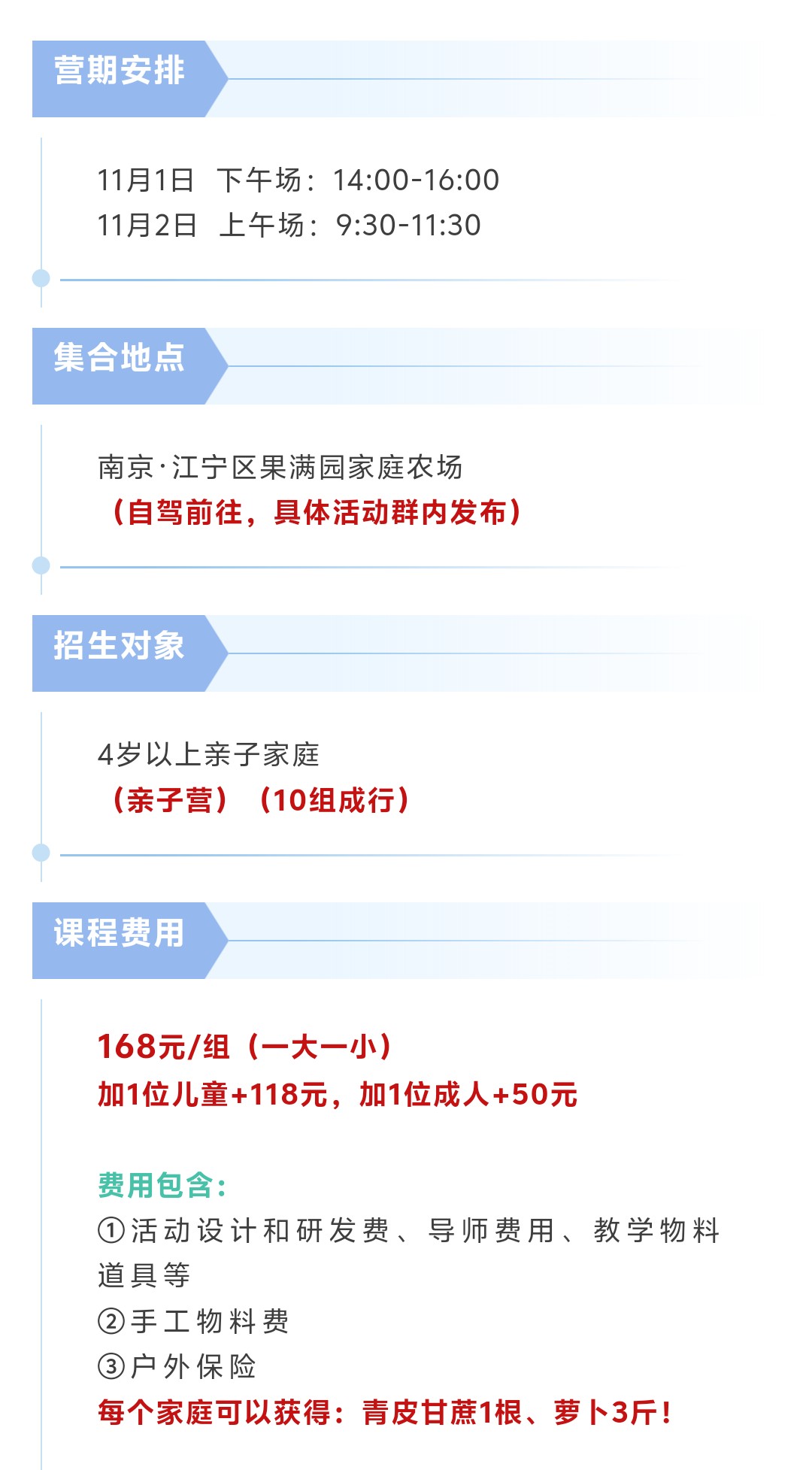 营期安排

11月1日 下午场：14:00-16:00
11月2日 上午场：9:30-11:30

集合地点

南京·江宁区果满园家庭农场
（自驾前往，具体活动群内发布）

招生对象

4岁以上亲子家庭
（亲子营）（10组成行）

课程费用

168元/组（一大一小）
加1位儿童+118元，加1位成人+50元

费用包含：
①活动设计和研发费、导师费用、教学物料道具等
②手工物料费
③户外保险
每个家庭可以获得：青皮甘蔗1根、萝卜3斤！