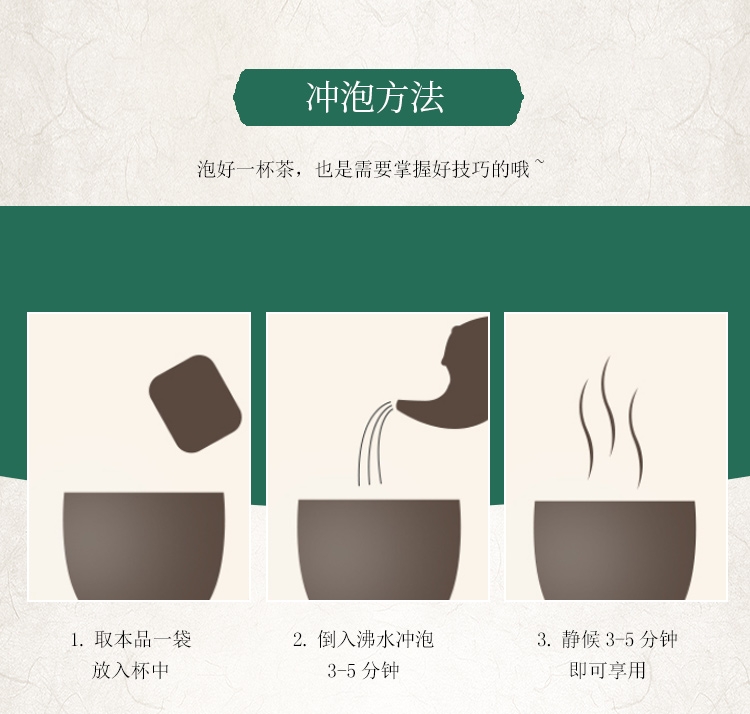 冲泡方法

泡好一杯茶，也是需要掌握好技巧的哦~

1. 取本品一袋
放入杯中

2. 倒入沸水冲泡
3-5 分钟

3. 静候 3-5 分钟
即可享用