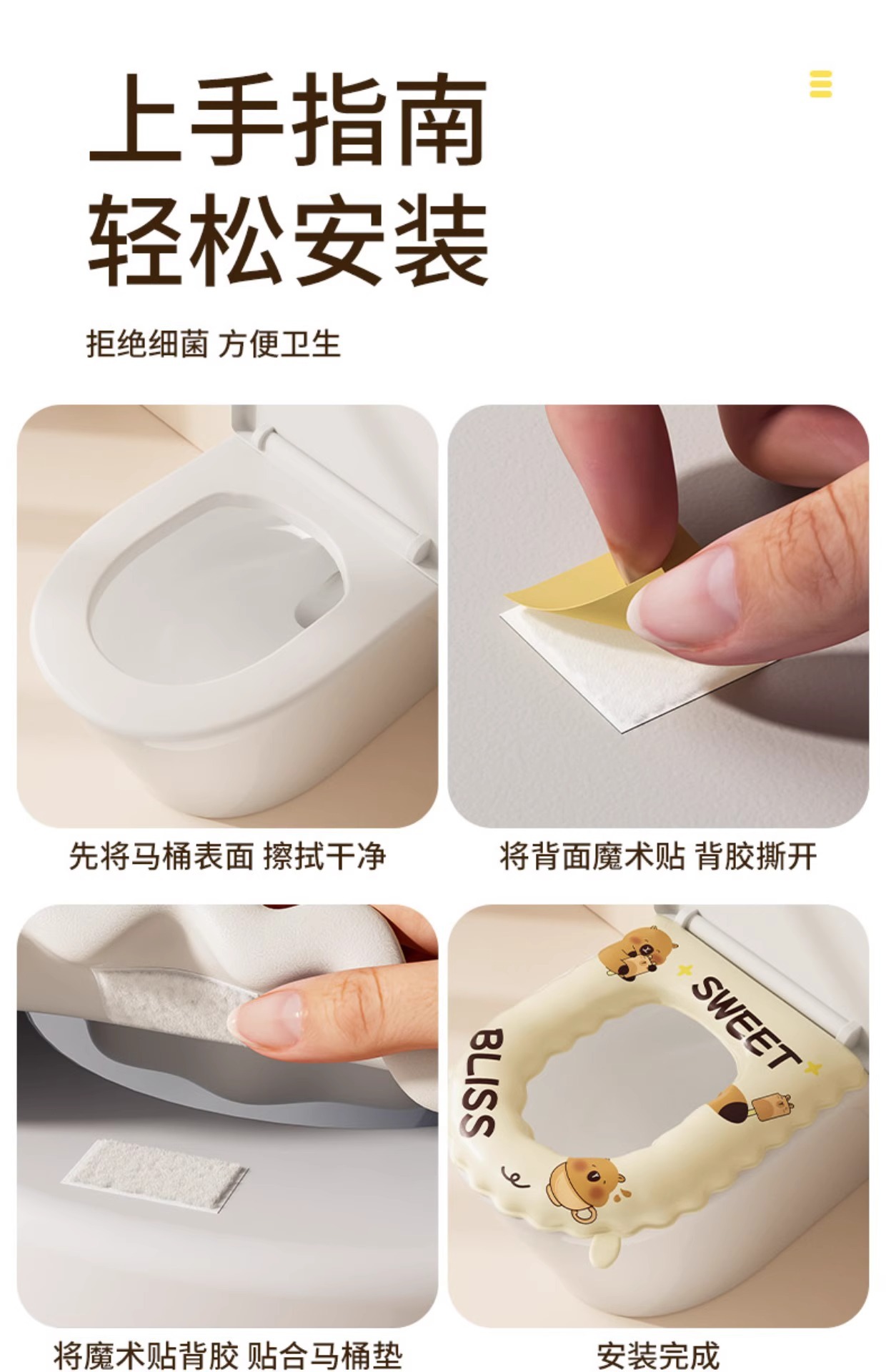 上手指南
轻松安装

拒绝细菌 方便卫生

先将马桶表面 擦拭干净

将背面魔术贴 背胶撕开

SWEET
BLISS

将魔术贴背胶 贴合马桶垫

安装完成