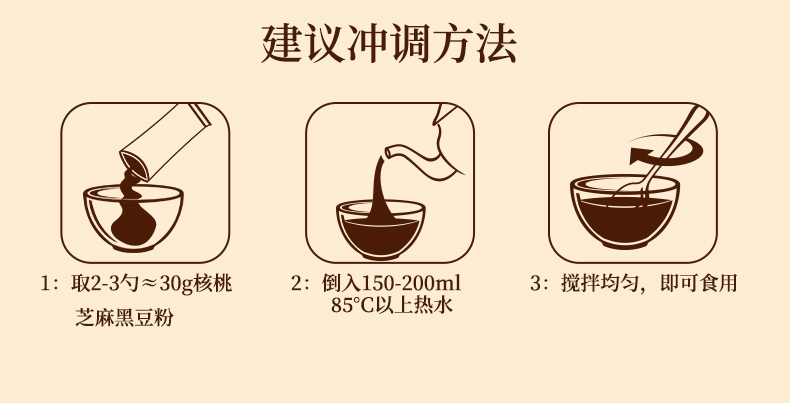 建议冲调方法

1：取2-3勺≈30g核桃芝麻黑豆粉

2：倒入150-200ml 85°C以上热水

3：搅拌均匀，即可食用