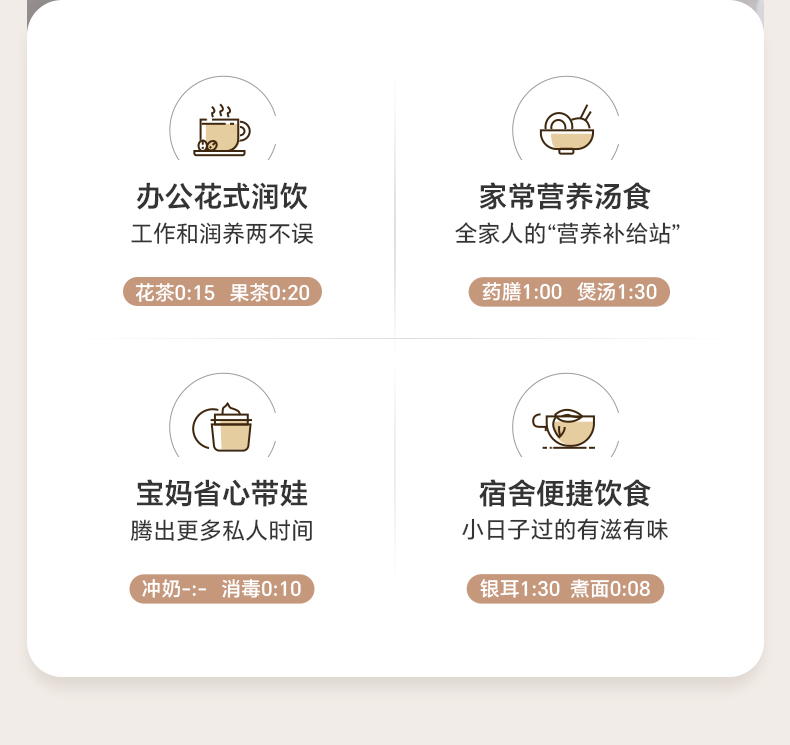 办公花式润饮
工作和润养两不误
花茶0:15 果茶0:20

家常营养汤食
全家人的“营养补给站”
药膳1:00 煲汤1:30

宝妈省心带娃
腾出更多私人时间
冲奶-:- 消毒0:10

宿舍便捷饮食
小日子过的有滋有味
银耳1:30 煮面0:08