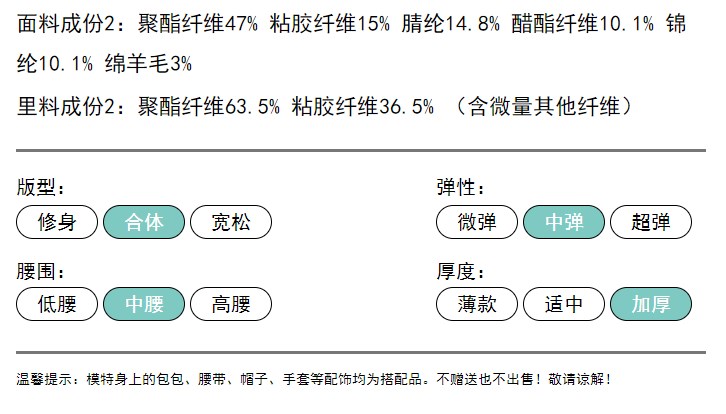 面料成份2：聚酯纤维47% 粘胶纤维15% 腈纶14.8% 醋酯纤维10.1% 锦纶10.1% 绵羊毛3%

里料成份2：聚酯纤维63.5% 粘胶纤维36.5% （含微量其他纤维）

版型：
修身 合体 宽松

腰围：
低腰 中腰 高腰

弹性：
微弹 中弹 超弹

厚度：
薄款 适中 加厚

温馨提示：模特身上的包包、腰带、帽子、手套等配饰均为搭配品。不赠送也不出售！敬请谅解！