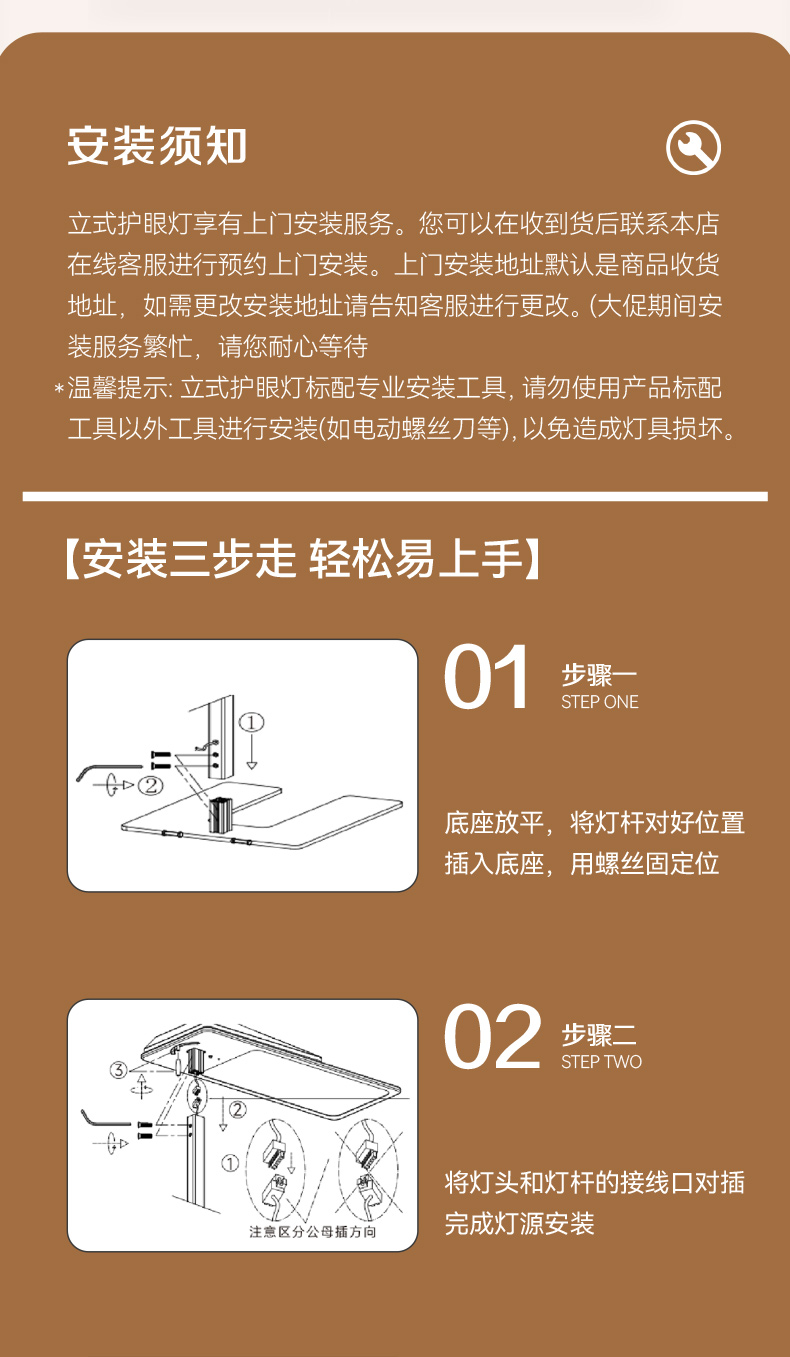 安装须知

立式护眼灯享有上门安装服务。您可以在收到货后联系本店在线客服进行预约上门安装。上门安装地址默认是商品收货地址，如需更改安装地址请告知客服进行更改。(大促期间安装服务繁忙，请您耐心等待

*温馨提示: 立式护眼灯标配专业安装工具, 请勿使用产品标配工具以外工具进行安装(如电动螺丝刀等), 以免造成灯具损坏。

【安装三步走 轻松易上手】

①
②

01 步骤一 STEP ONE

底座放平，将灯杆对好位置插入底座，用螺丝固定位

③
②
①
注意区分公母插方向

02 步骤二 STEP TWO

将灯头和灯杆的接线口对插完成灯源安装