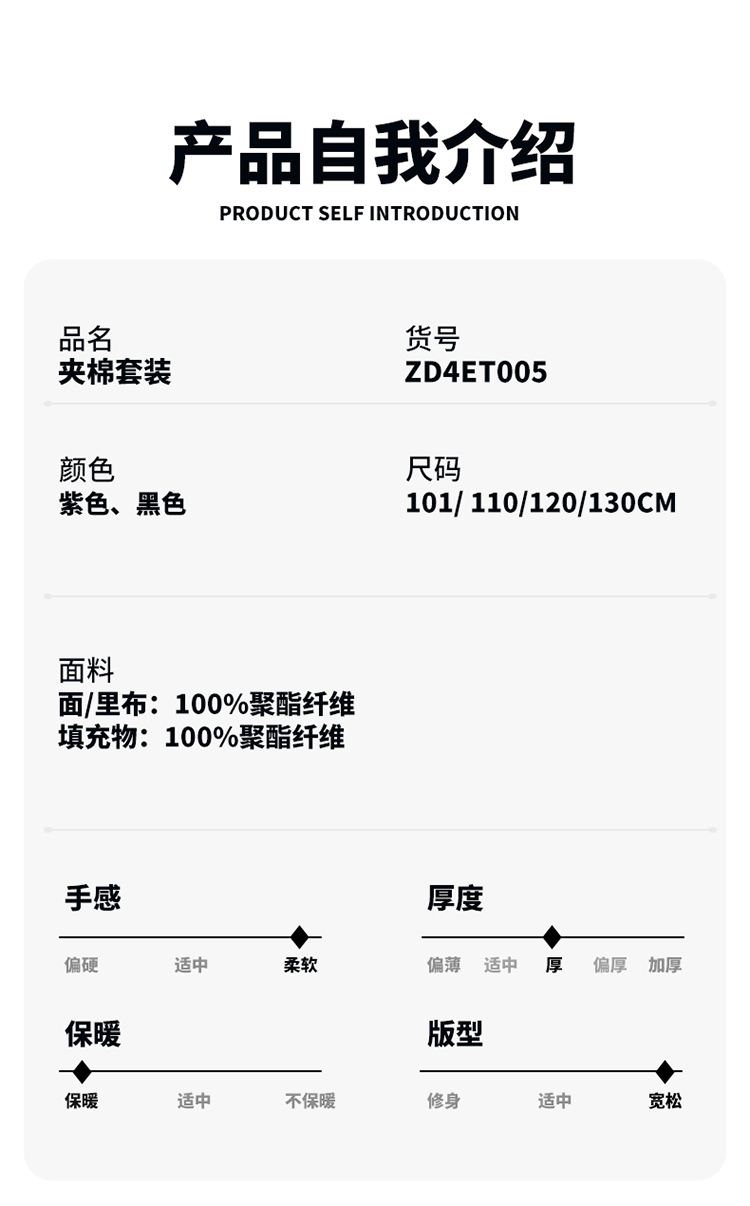 产品自我介绍
PRODUCT SELF INTRODUCTION

品名
夹棉套装

货号
ZD4ET005

颜色
紫色、黑色

尺码
101/ 110/120/130CM

面料
面/里布：100%聚酯纤维
填充物：100%聚酯纤维

手感
偏硬 适中 柔软

厚度
偏薄 适中 厚 偏厚 加厚

保暖
保暖 适中 不保暖

版型
修身 适中 宽松