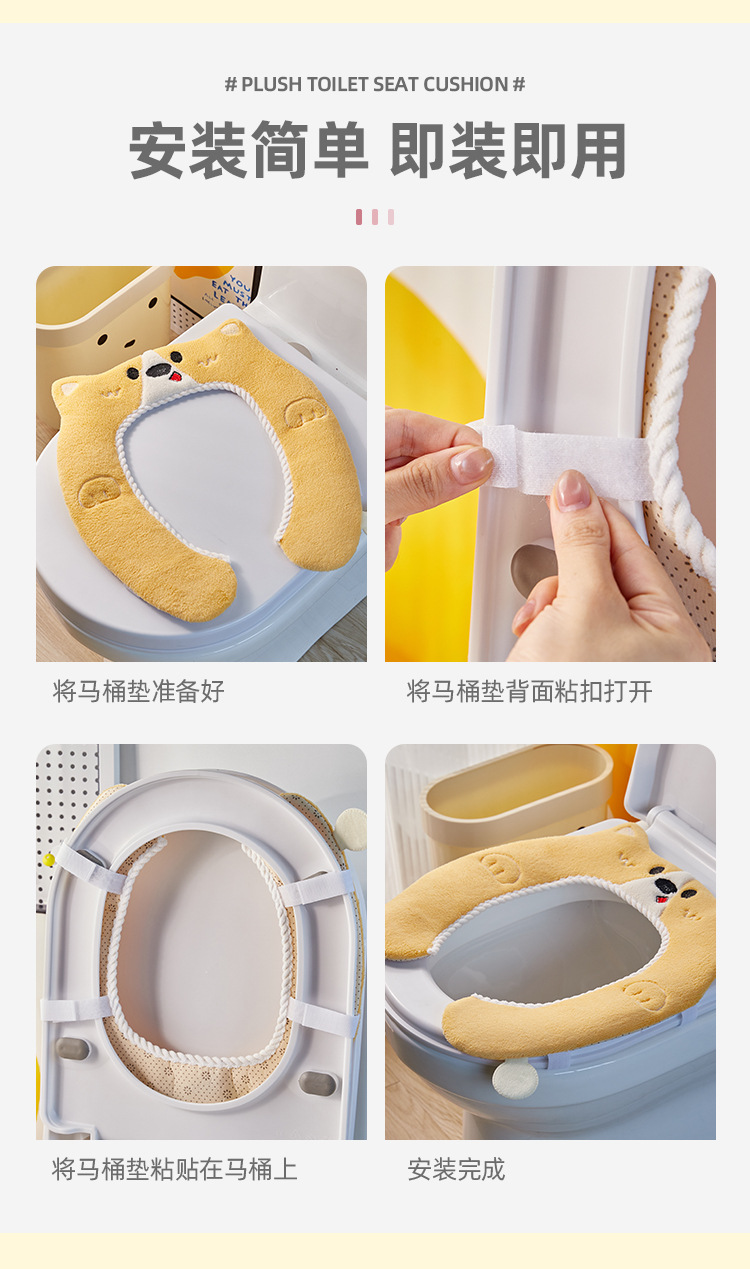 # PLUSH TOILET SEAT CUSHION #

安装简单 即装即用

将马桶垫准备好

将马桶垫背面粘扣打开

将马桶垫粘贴在马桶上

安装完成