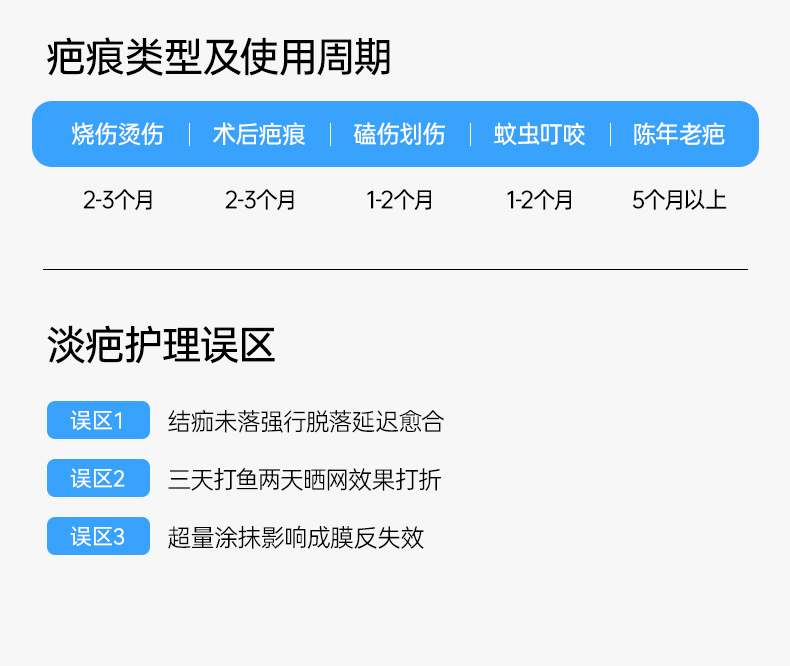 疤痕类型及使用周期

| 烧伤烫伤 | 术后疤痕 | 磕伤划伤 | 蚊虫叮咬 | 陈年老疤 |
|---|---|---|---|---|
| 2-3个月 | 2-3个月 | 1-2个月 | 1-2个月 | 5个月以上 |

淡疤护理误区

误区1 结痂未落强行脱落延迟愈合

误区2 三天打鱼两天晒网效果打折

误区3 超量涂抹影响成膜反失效