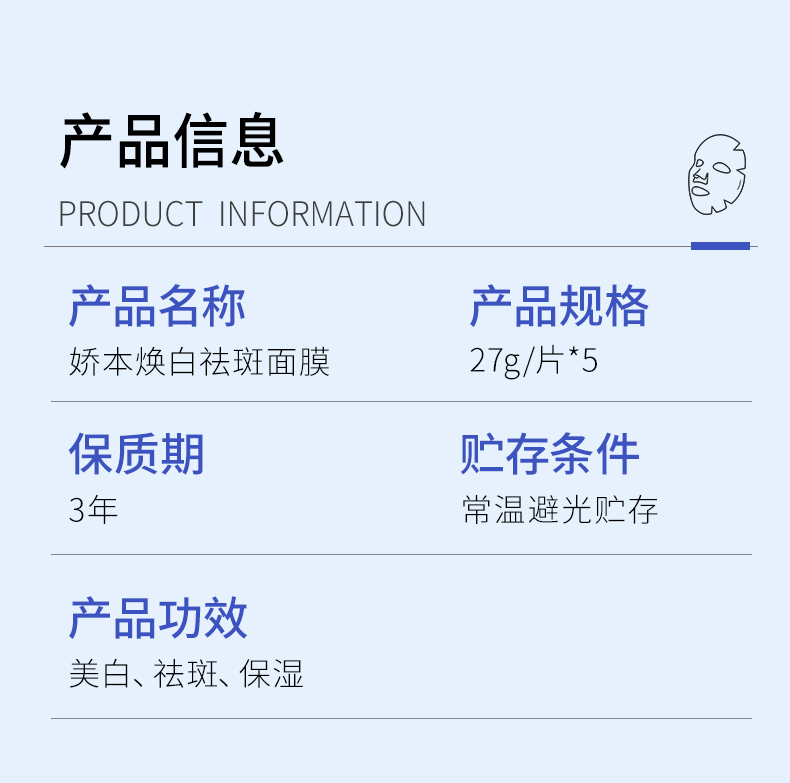 产品信息
PRODUCT INFORMATION

产品名称
娇本焕白祛斑面膜

产品规格
27g/片*5

保质期
3年

贮存条件
常温避光贮存

产品功效
美白、祛斑、保湿