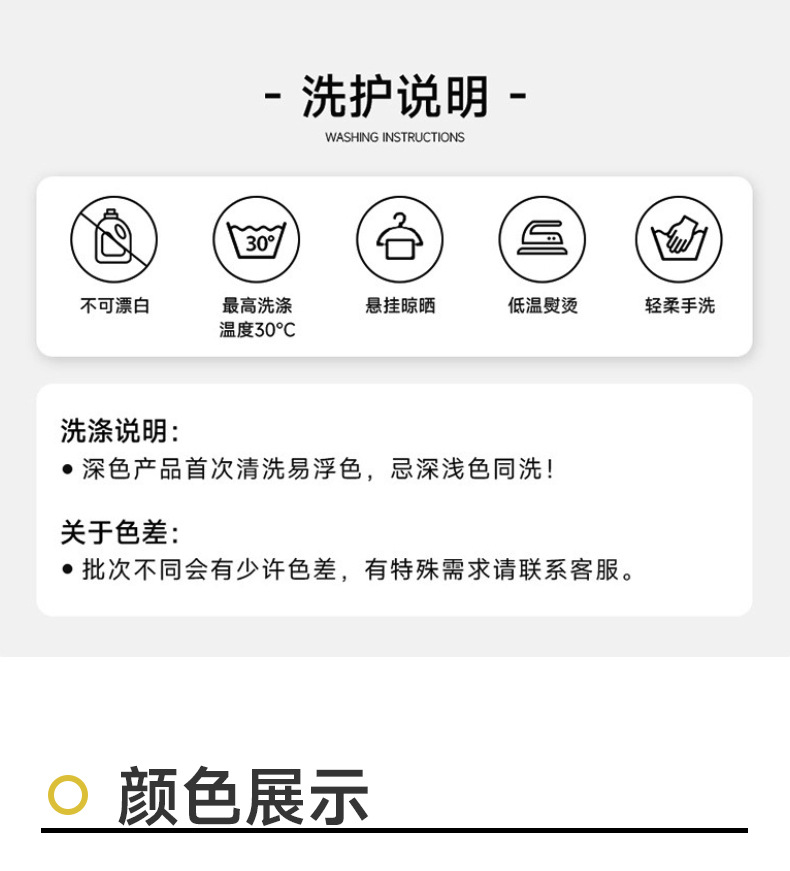 - 洗护说明 -

WASHING INSTRUCTIONS

30°

不可漂白

最高洗涤
温度30°C

悬挂晾晒

低温熨烫

轻柔手洗

洗涤说明:

• 深色产品首次清洗易浮色，忌深浅色同洗!

关于色差:

• 批次不同会有少许色差，有特殊需求请联系客服。

颜色展示