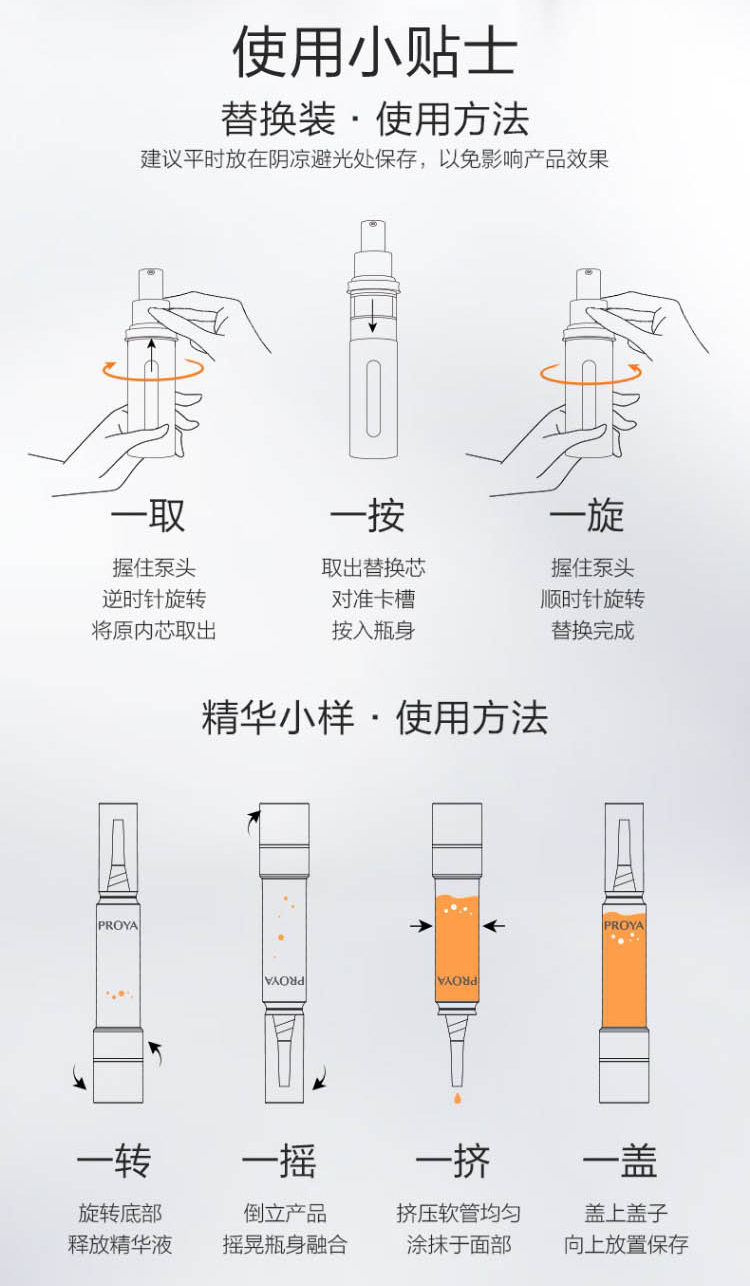 使用小贴士

替换装 · 使用方法

建议平时放在阴凉避光处保存，以免影响产品效果

一取

握住泵头
逆时针旋转
将原内芯取出

一按

取出替换芯
对准卡槽
按入瓶身

一旋

握住泵头
顺时针旋转
替换完成

精华小样 · 使用方法

PROYA

PROYA

PROYA

PROYA

一转

旋转底部
释放精华液

一摇

倒立产品
摇晃瓶身融合

一挤

挤压软管均匀
涂抹于面部

一盖

盖上盖子
向上放置保存