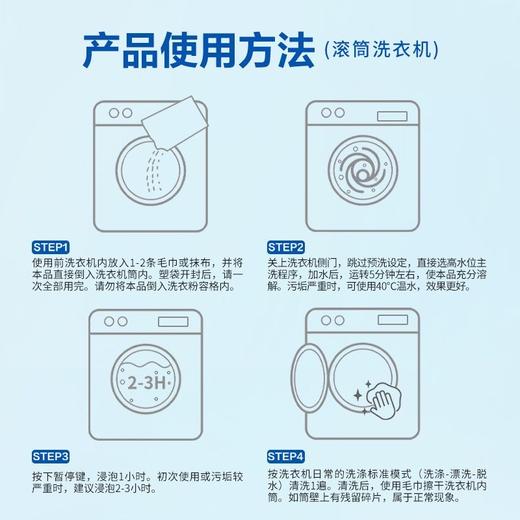 产品使用方法（滚筒洗衣机）

STEP1
使用前洗衣机内放入1-2条毛巾或抹布，并将本品直接倒入洗衣机筒内。塑袋开封后，请一次全部用完。请勿将本品倒入洗衣粉容格内。

STEP2
关上洗衣机侧门，跳过预洗设定，直接选高水位主洗程序，加水后，运转5分钟左右，使本品充分溶解。污垢严重时，可使用40°C温水，效果更好。

2-3H

STEP3
按下暂停键，浸泡1小时。初次使用或污垢较严重时，建议浸泡2-3小时。

STEP4
按洗衣机日常的洗涤标准模式（洗涤-漂洗-脱水）清洗1遍。清洗后，使用毛巾擦干洗衣机内筒。如筒壁上有残留碎片，属于正常现象。