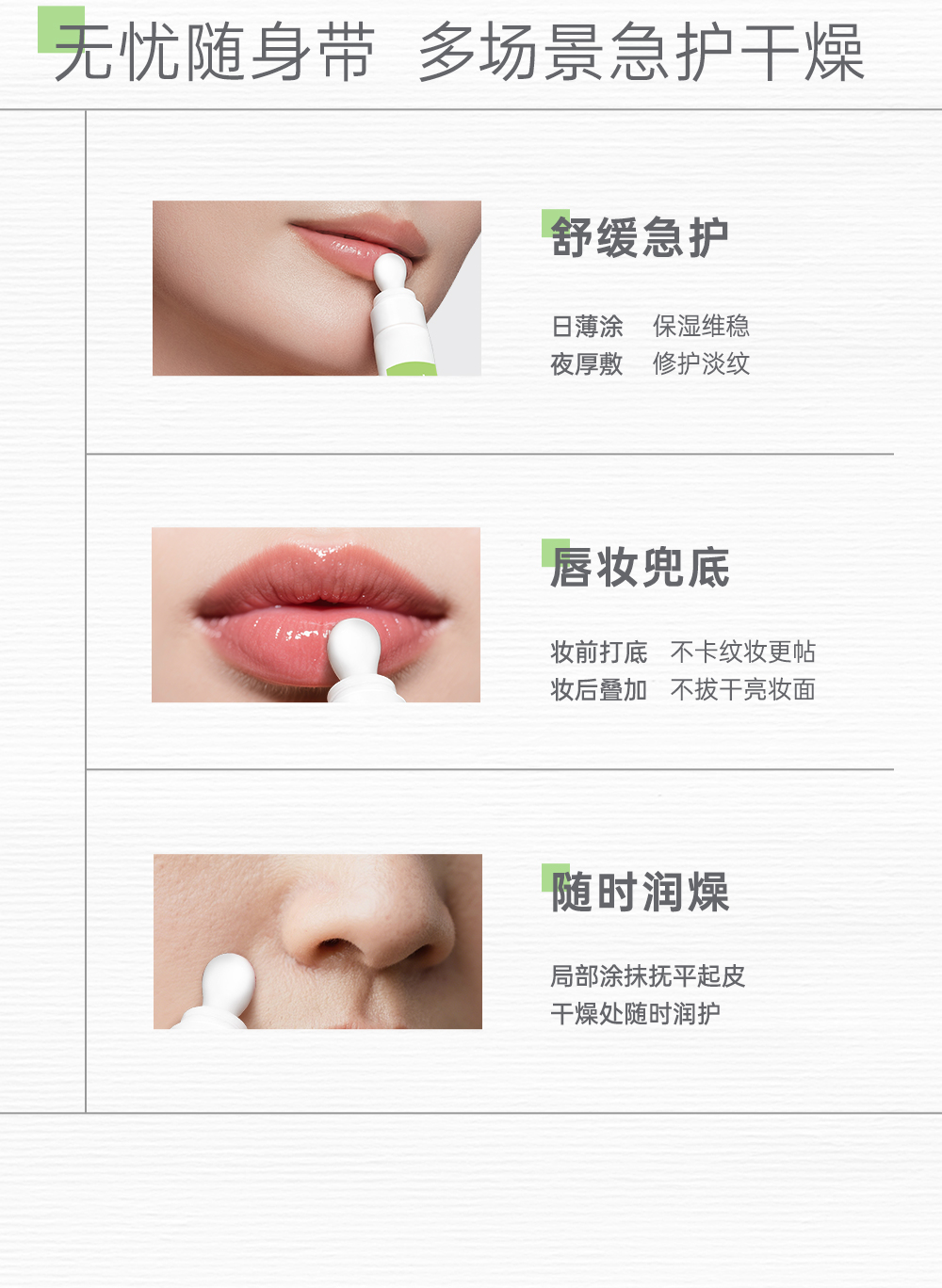 无忧随身带 多场景急护干燥

舒缓急护

日薄涂 保湿维稳
夜厚敷 修护淡纹

唇妆兜底

妆前打底 不卡纹妆更帖
妆后叠加 不拔干亮妆面

随时润燥

局部涂抹抚平起皮
干燥处随时润护