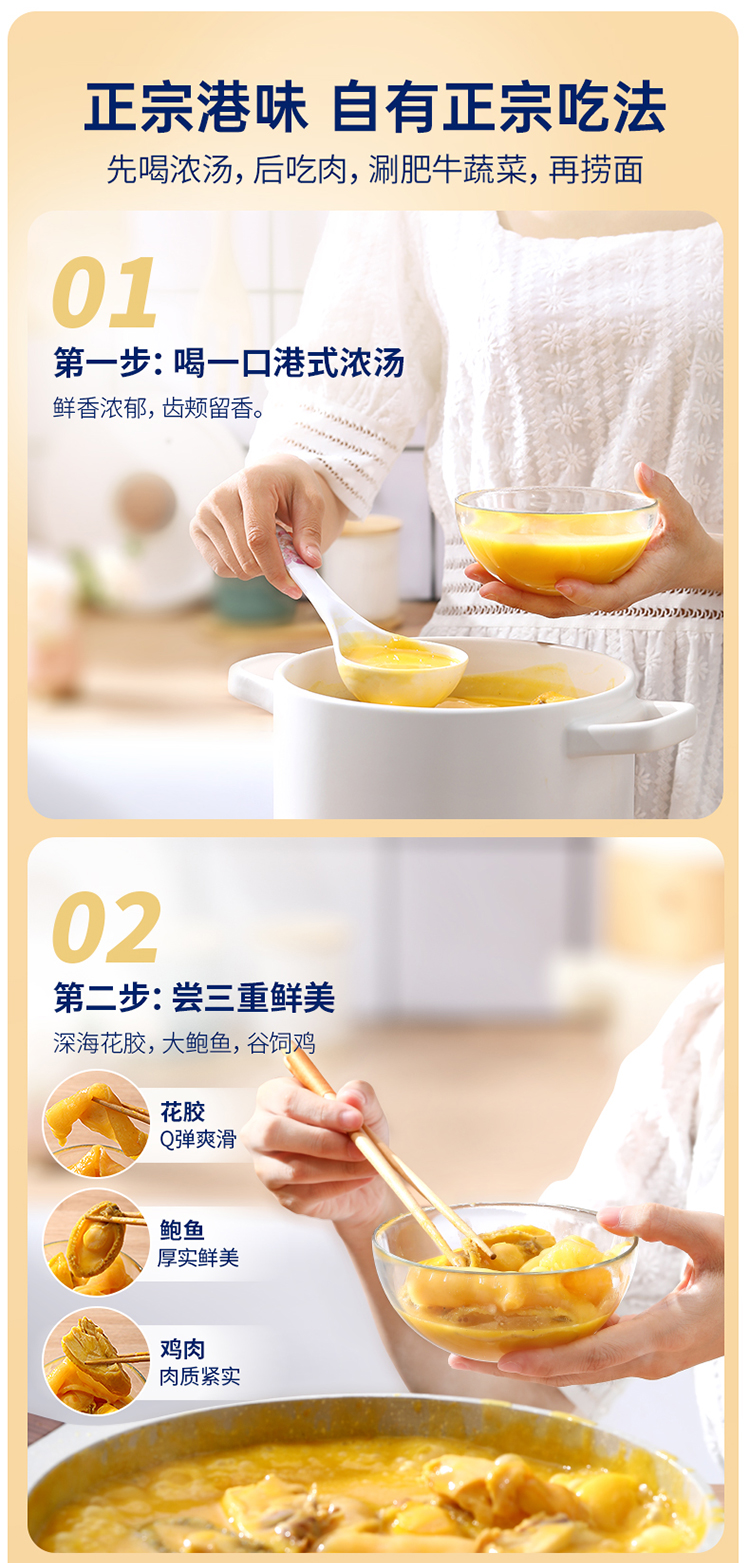 正宗港味 自有正宗吃法
先喝浓汤，后吃肉，涮肥牛蔬菜，再捞面

01
第一步：喝一口港式浓汤
鲜香浓郁，齿颊留香。

02
第二步：尝三重鲜美
深海花胶，大鲍鱼，谷饲鸡

花胶
Q弹爽滑

鲍鱼
厚实鲜美

鸡肉
肉质紧实