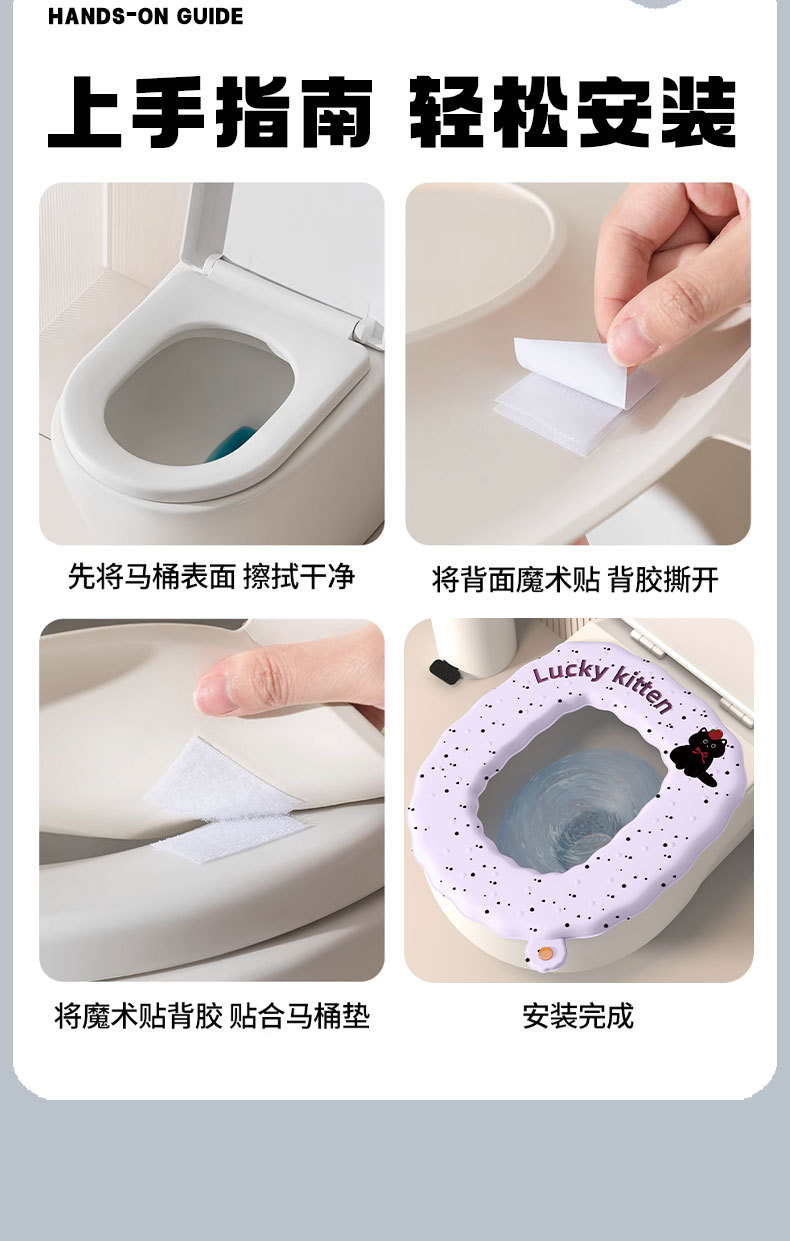 HANDS-ON GUIDE

上手指南 轻松安装

先将马桶表面 擦拭干净

将背面魔术贴 背胶撕开

将魔术贴背胶 贴合马桶垫

Lucky kitten

安装完成