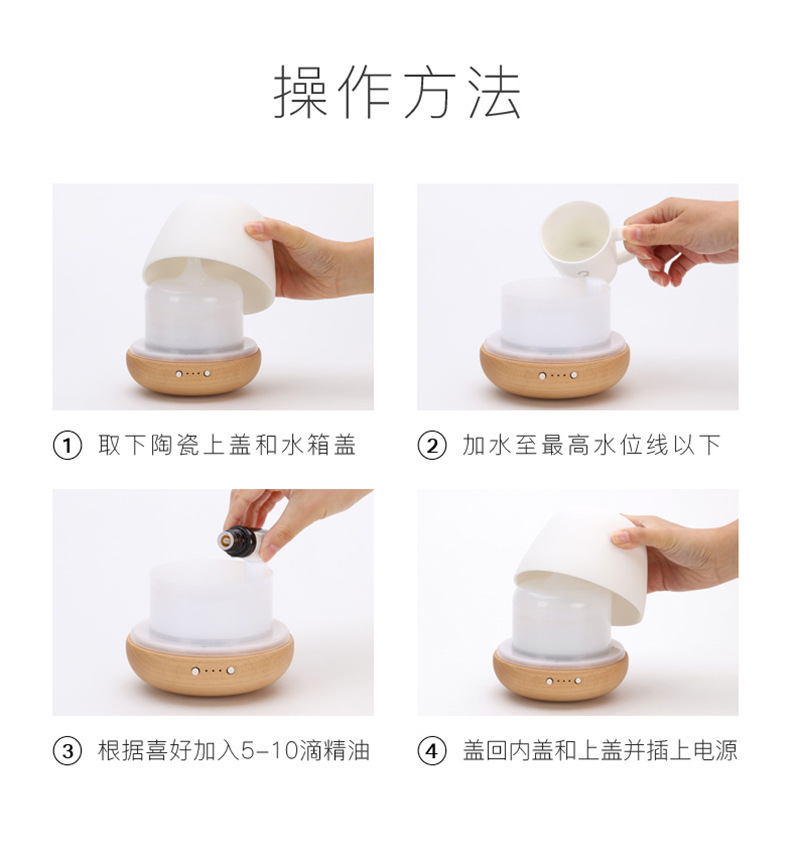 操作方法

① 取下陶瓷上盖和水箱盖

② 加水至最高水位线以下

③ 根据喜好加入5-10滴精油

④ 盖回内盖和上盖并插上电源