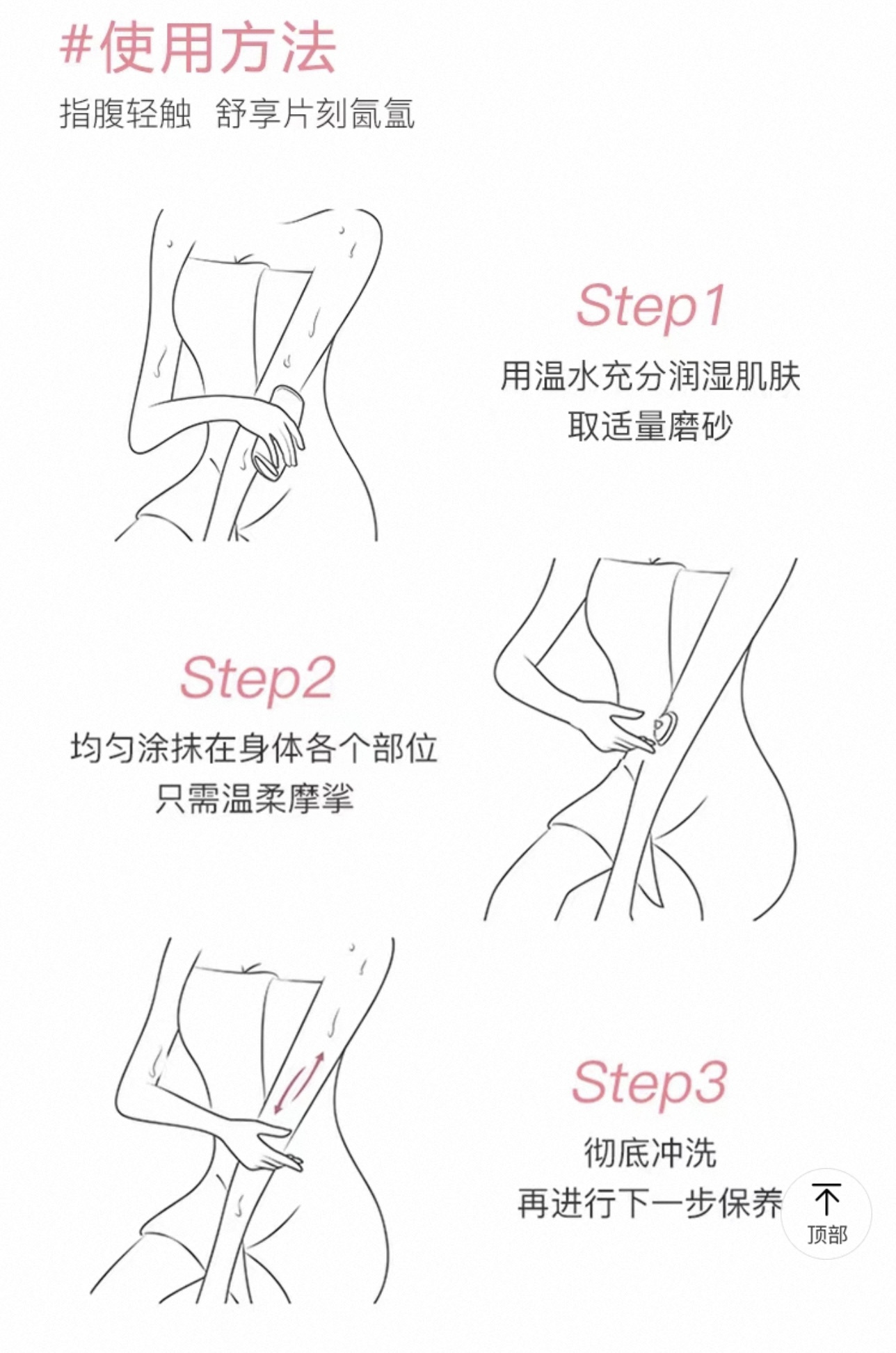 #使用方法

指腹轻触 舒享片刻氤氲

Step1

用温水充分润湿肌肤
取适量磨砂

Step2

均匀涂抹在身体各个部位
只需温柔摩挲

Step3

彻底冲洗
再进行下一步保养

顶部