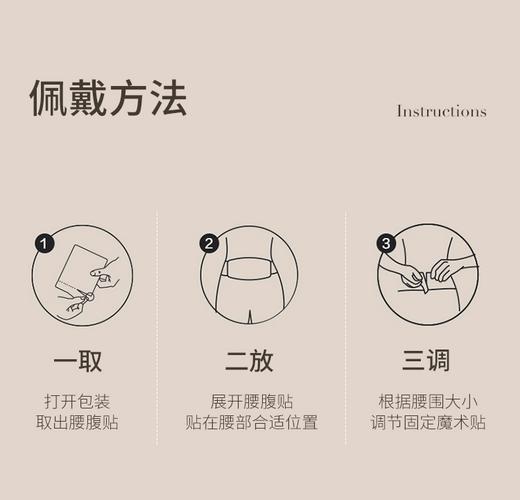 佩戴方法

Instructions

1

一取

打开包装
取出腰腹贴

2

二放

展开腰腹贴
贴在腰部合适位置

3

三调

根据腰围大小
调节固定魔术贴