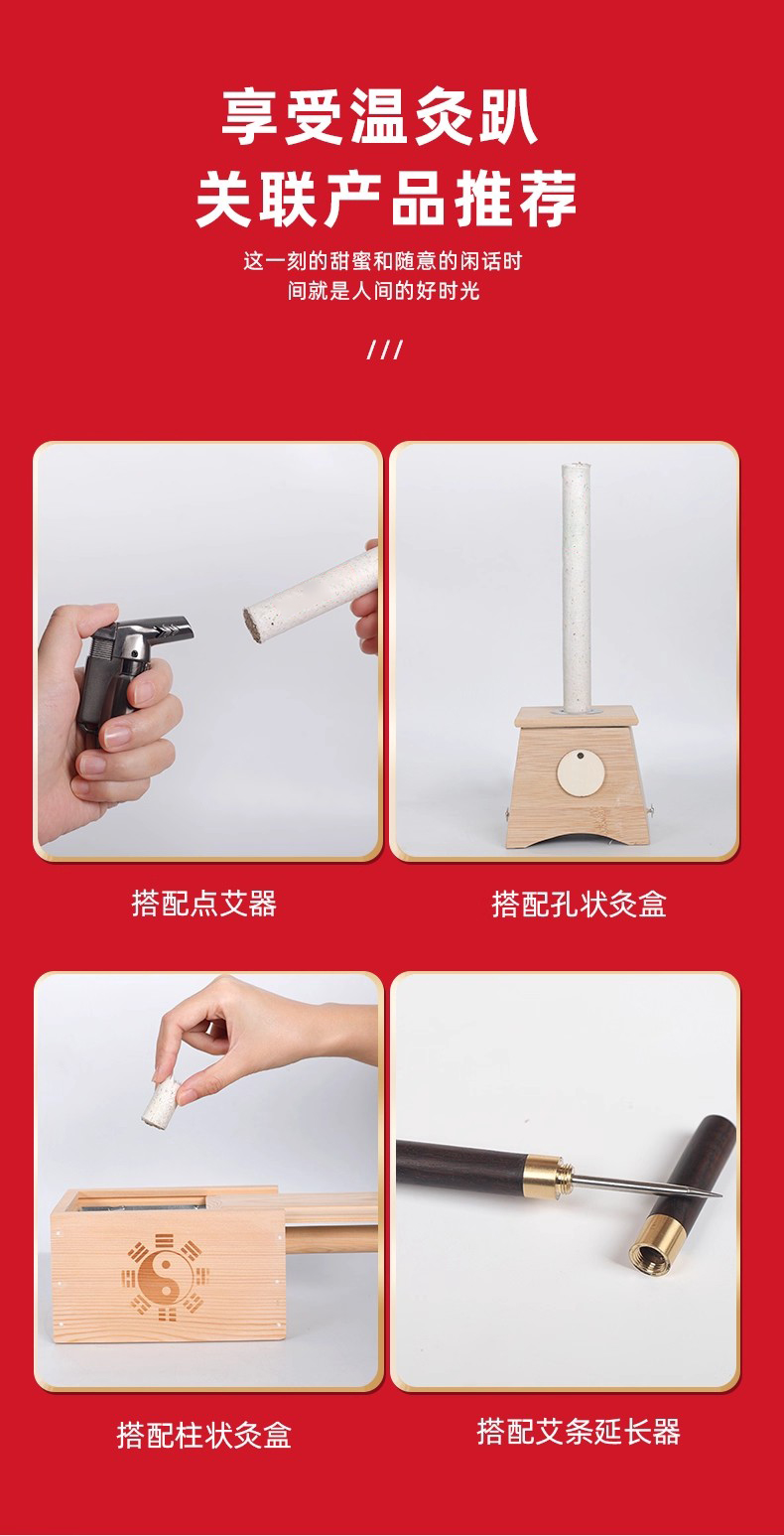 享受温灸趴
关联产品推荐

这一刻的甜蜜和随意的闲话时间就是人间的好时光

///

搭配点艾器

搭配孔状灸盒

搭配柱状灸盒

搭配艾条延长器