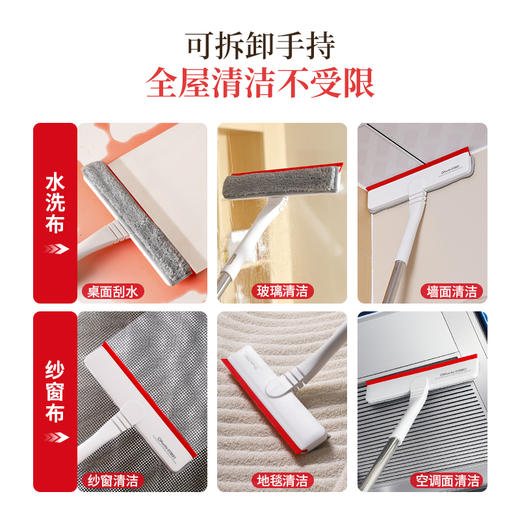 可拆卸手持
全屋清洁不受限

水洗布

桌面刮水

玻璃清洁

墙面清洁

纱窗布

纱窗清洁

地毯清洁

空调面清洁