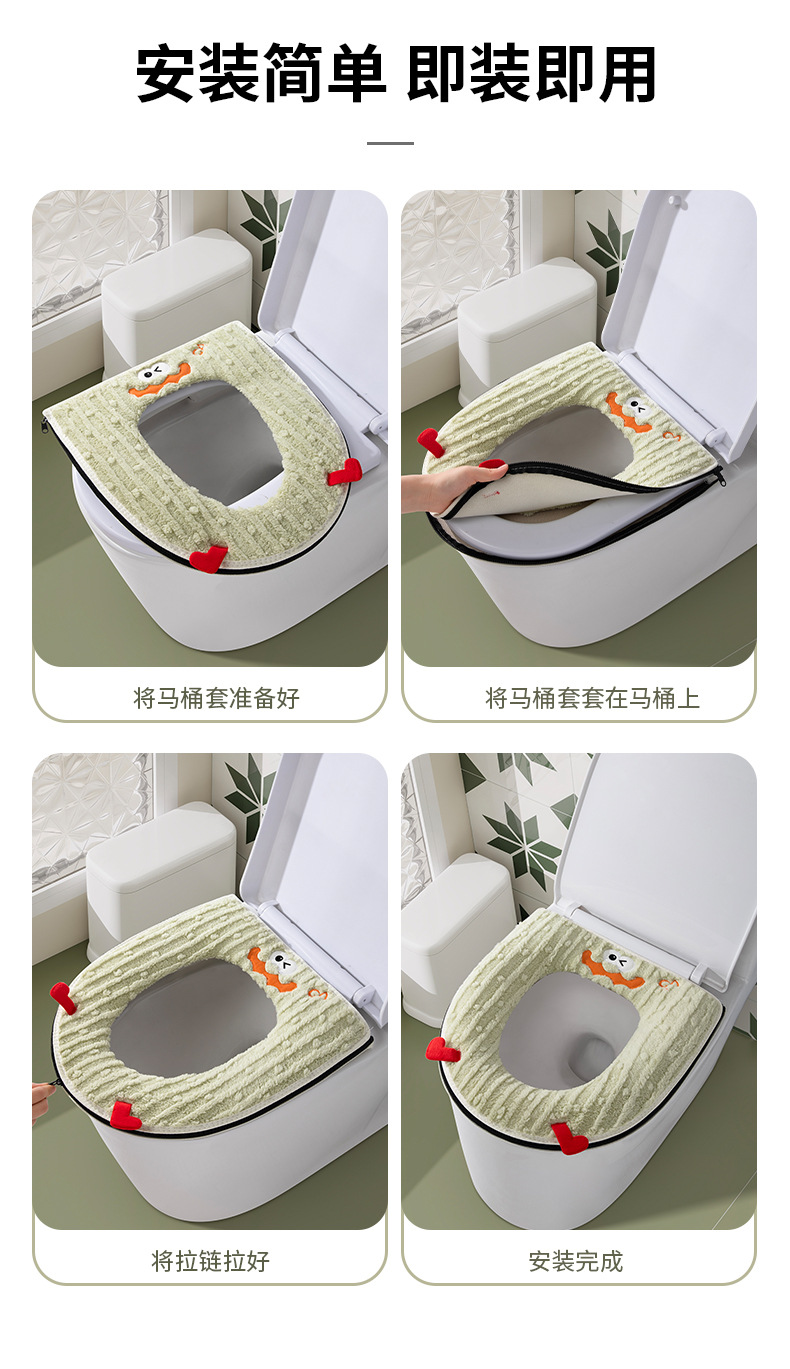 安装简单 即装即用

将马桶套准备好

将马桶套套在马桶上

将拉链拉好

安装完成