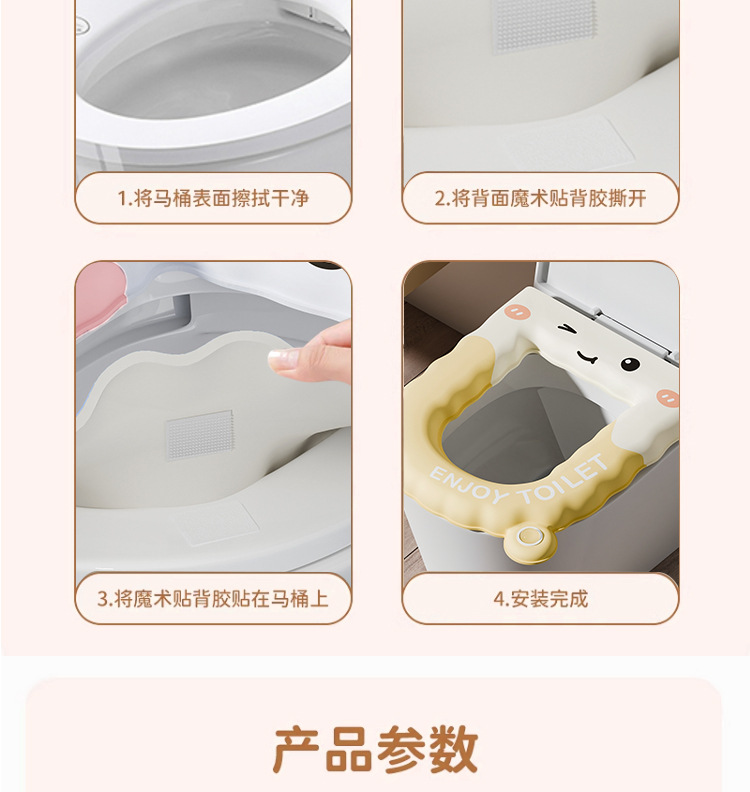 1.将马桶表面擦拭干净

2.将背面魔术贴背胶撕开

3.将魔术贴背胶贴在马桶上

ENJOY TOILET

4.安装完成

产品参数