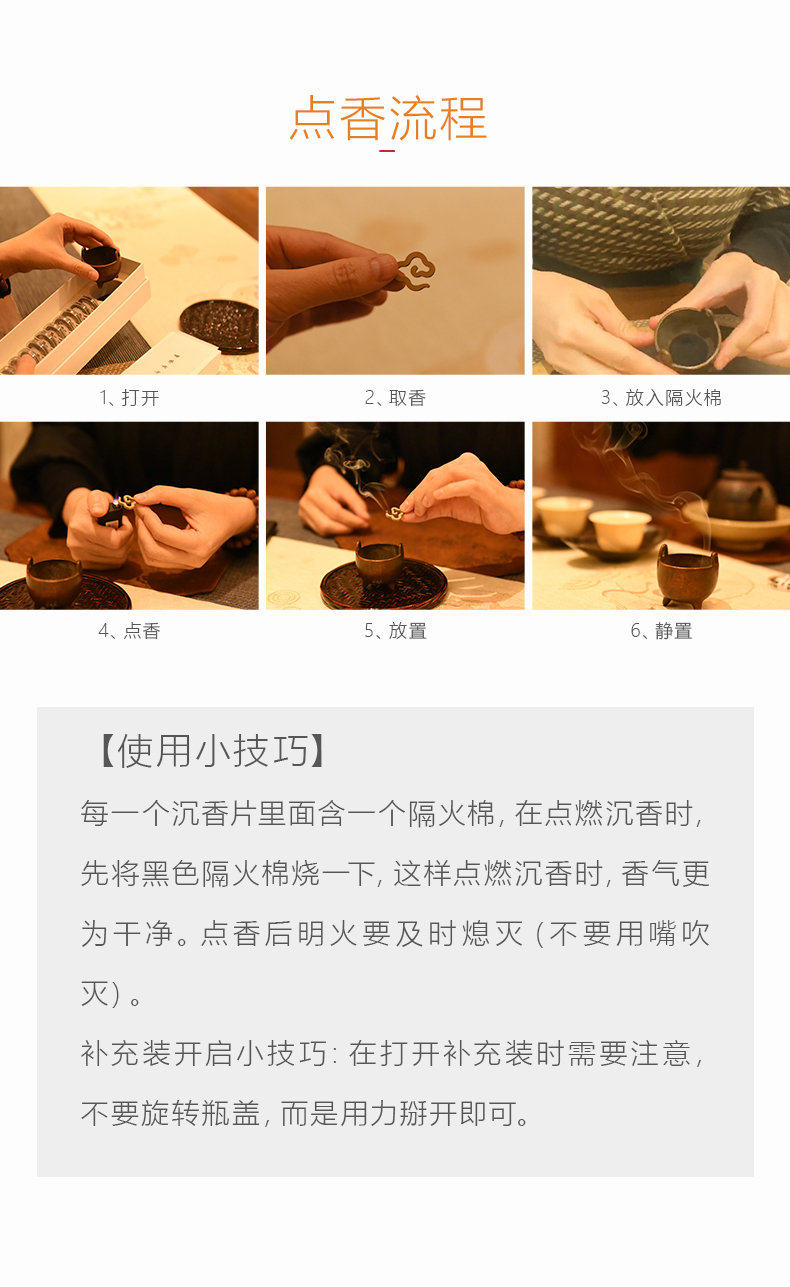 点香流程

1、打开

2、取香

3、放入隔火棉

4、点香

5、放置

6、静置

【使用小技巧】

每一个沉香片里面含一个隔火棉，在点燃沉香时，先将黑色隔火棉烧一下，这样点燃沉香时，香气更为干净。点香后明火要及时熄灭（不要用嘴吹灭）。

补充装开启小技巧：在打开补充装时需要注意，不要旋转瓶盖，而是用力掰开即可。