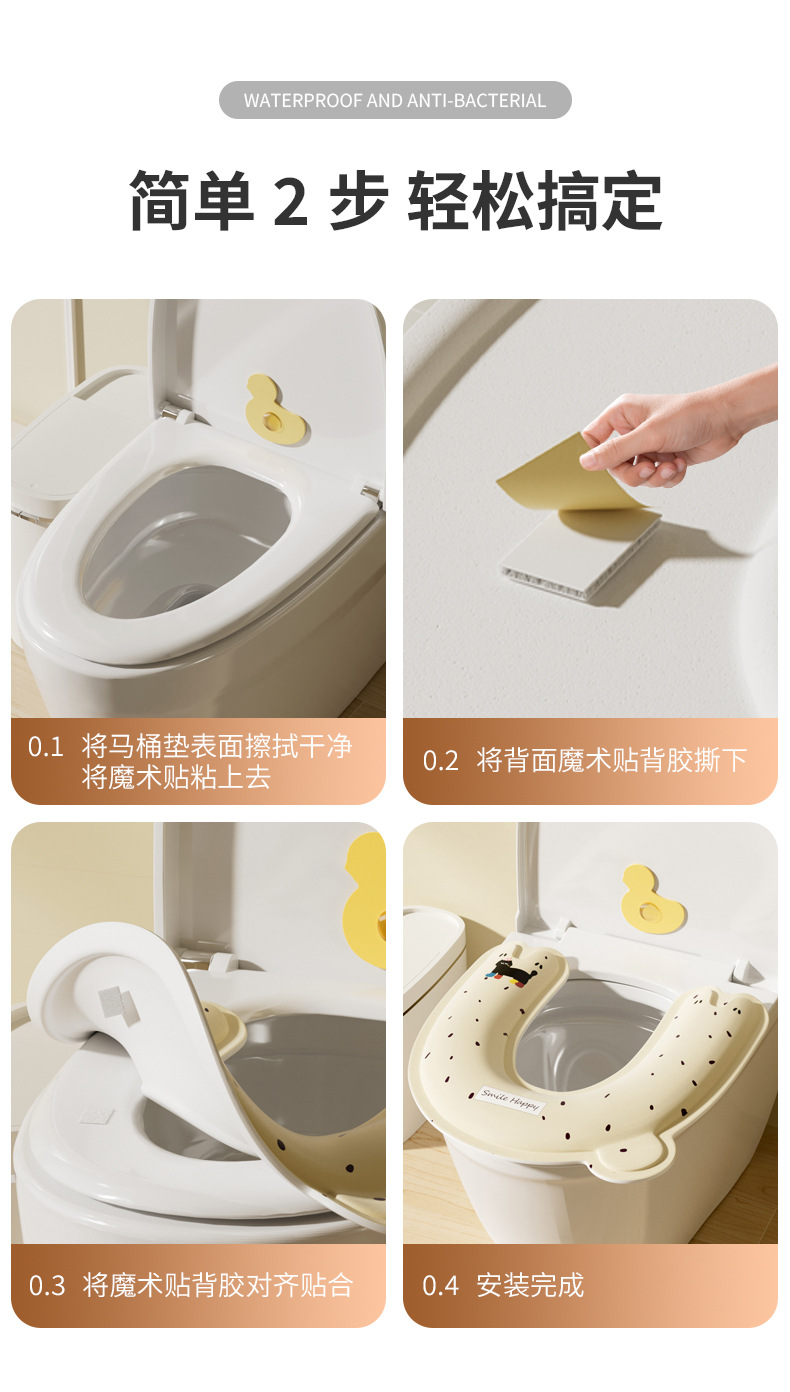 WATERPROOF AND ANTI-BACTERIAL

简单 2 步 轻松搞定

0.1 将马桶垫表面擦拭干净
将魔术贴粘上去

0.2 将背面魔术贴背胶撕下

0.3 将魔术贴背胶对齐贴合

Smile Happy

0.4 安装完成