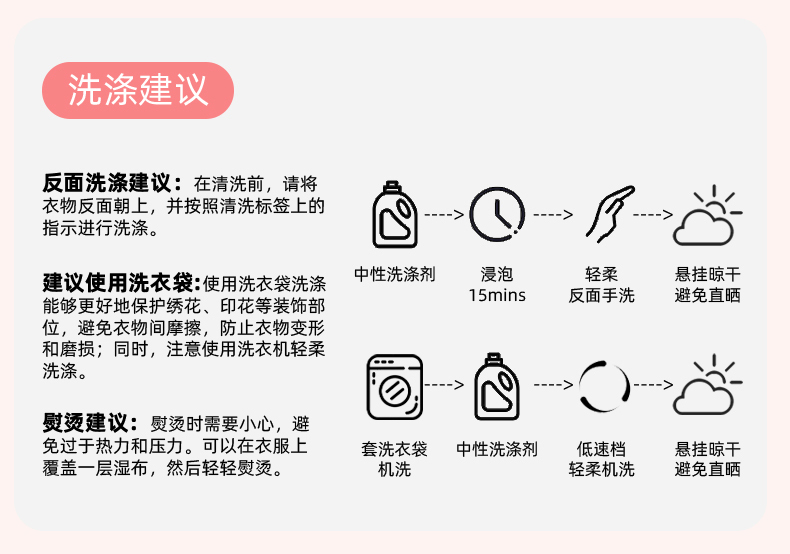 洗涤建议

反面洗涤建议：在清洗前，请将衣物反面朝上，并按照清洗标签上的指示进行洗涤。

建议使用洗衣袋:使用洗衣袋洗涤能够更好地保护绣花、印花等装饰部位，避免衣物间摩擦，防止衣物变形和磨损；同时，注意使用洗衣机轻柔洗涤。

熨烫建议：熨烫时需要小心，避免过于热力和压力。可以在衣服上覆盖一层湿布，然后轻轻熨烫。

中性洗涤剂
浸泡 15mins
轻柔 反面手洗
悬挂晾干 避免直晒

套洗衣袋 机洗
中性洗涤剂
低速档 轻柔机洗
悬挂晾干 避免直晒