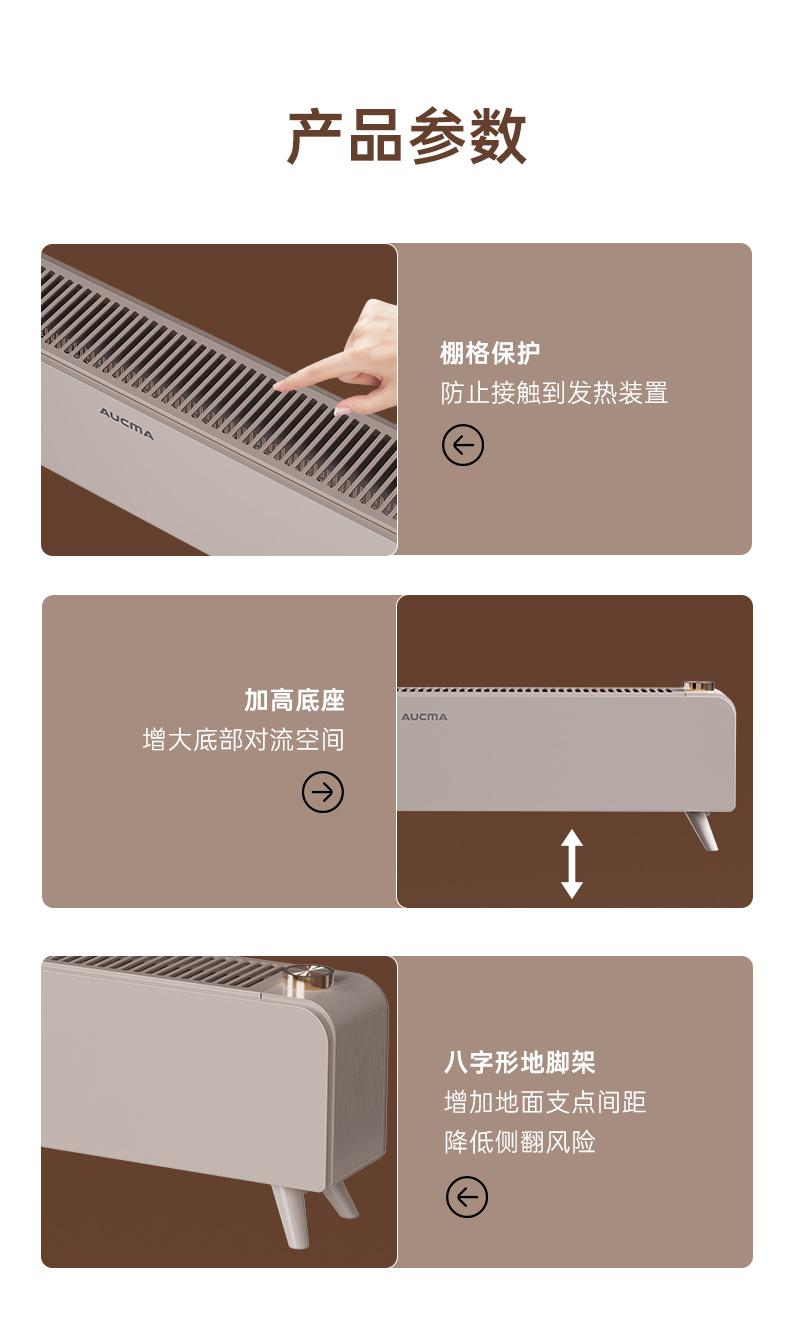 产品参数

AUCMA

棚格保护
防止接触到发热装置

加高底座
增大底部对流空间

AUCMA

八字形地脚架
增加地面支点间距
降低侧翻风险