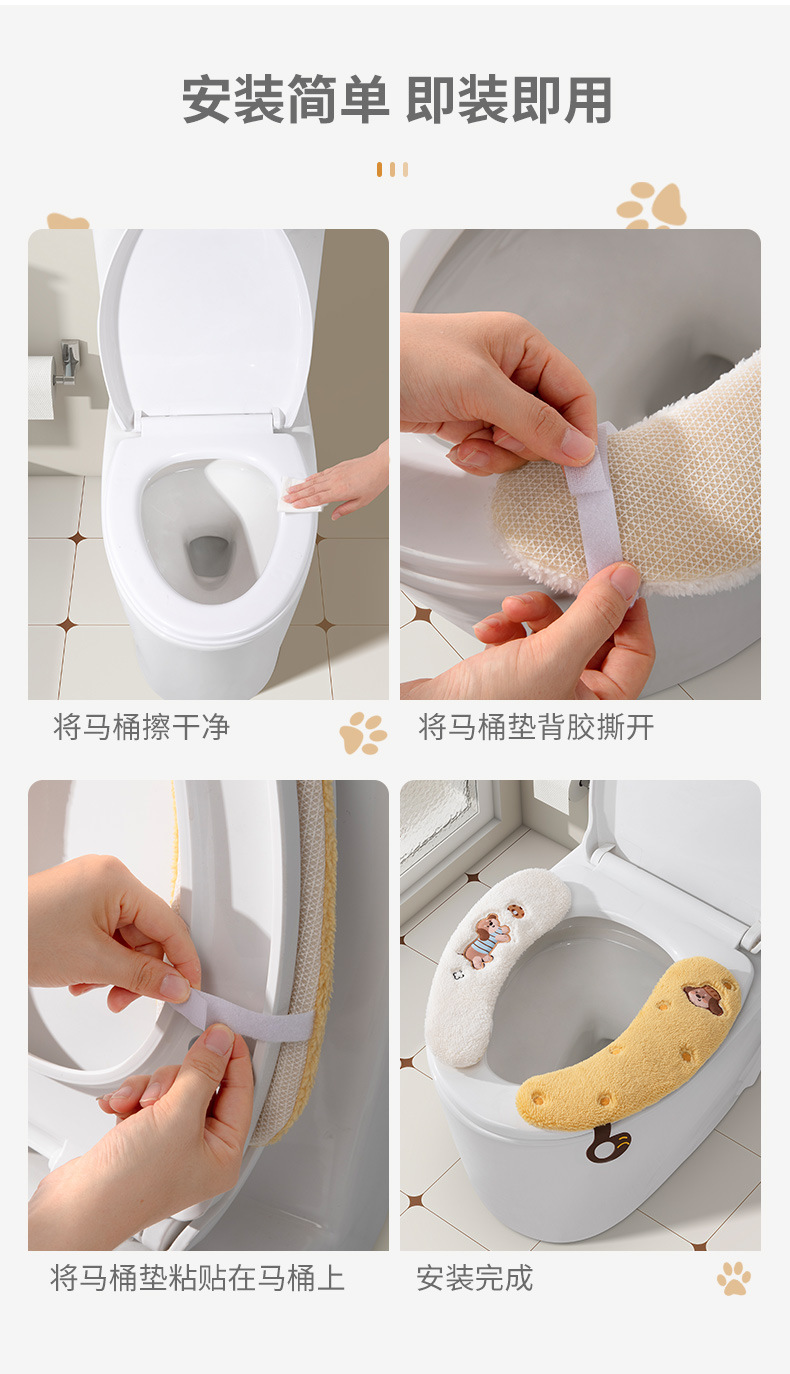 安装简单 即装即用

将马桶擦干净

将马桶垫背胶撕开

将马桶垫粘贴在马桶上

安装完成