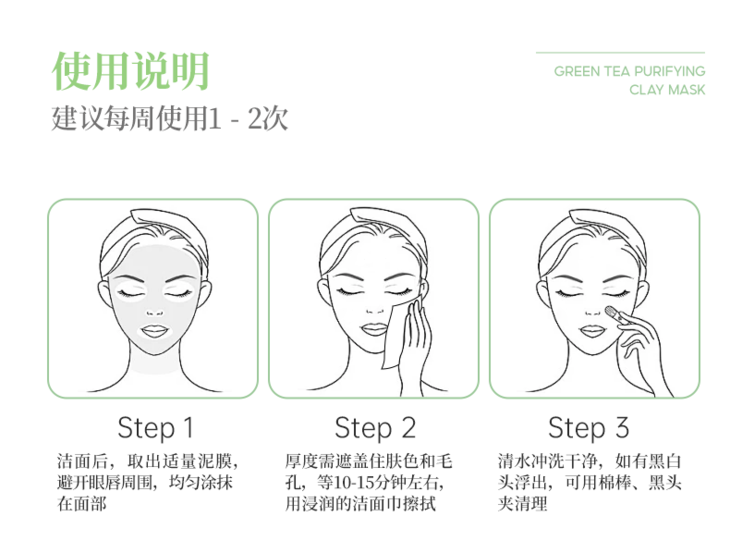 使用说明

建议每周使用1 - 2次

GREEN TEA PURIFYING CLAY MASK

Step 1

洁面后，取出适量泥膜，避开眼唇周围，均匀涂抹在面部

Step 2

厚度需遮盖住肤色和毛孔，等10-15分钟左右，用浸润的洁面巾擦拭

Step 3

清水冲洗干净，如有黑白头浮出，可用棉棒、黑头夹清理