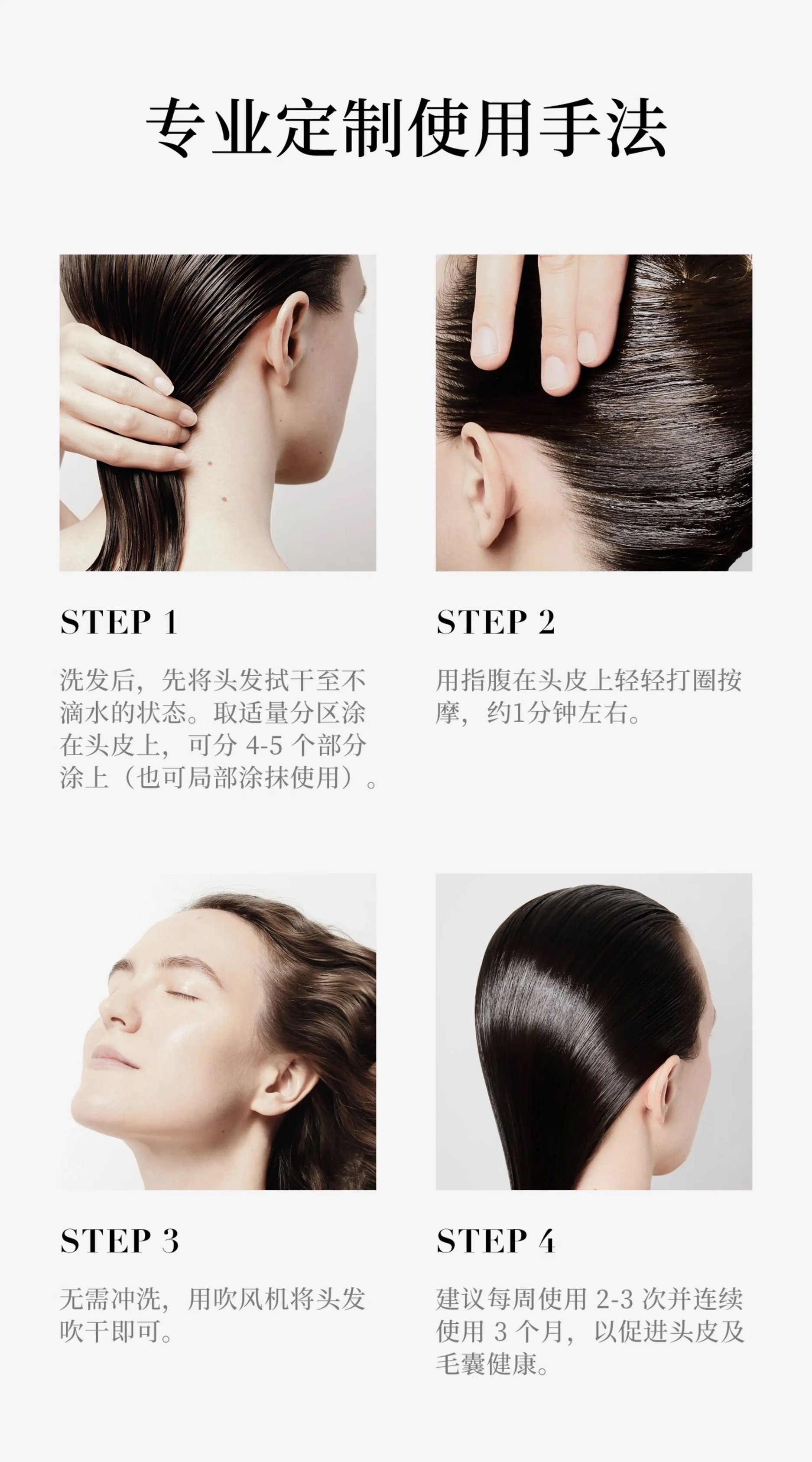 专业定制使用手法

STEP 1

洗发后，先将头发拭干至不滴水的状态。取适量分区涂在头皮上，可分 4-5 个部分涂上（也可局部涂抹使用）。

STEP 2

用指腹在头皮上轻轻打圈按摩，约1分钟左右。

STEP 3

无需冲洗，用吹风机将头发吹干即可。

STEP 4

建议每周使用 2-3 次并连续使用 3 个月，以促进头皮及毛囊健康。