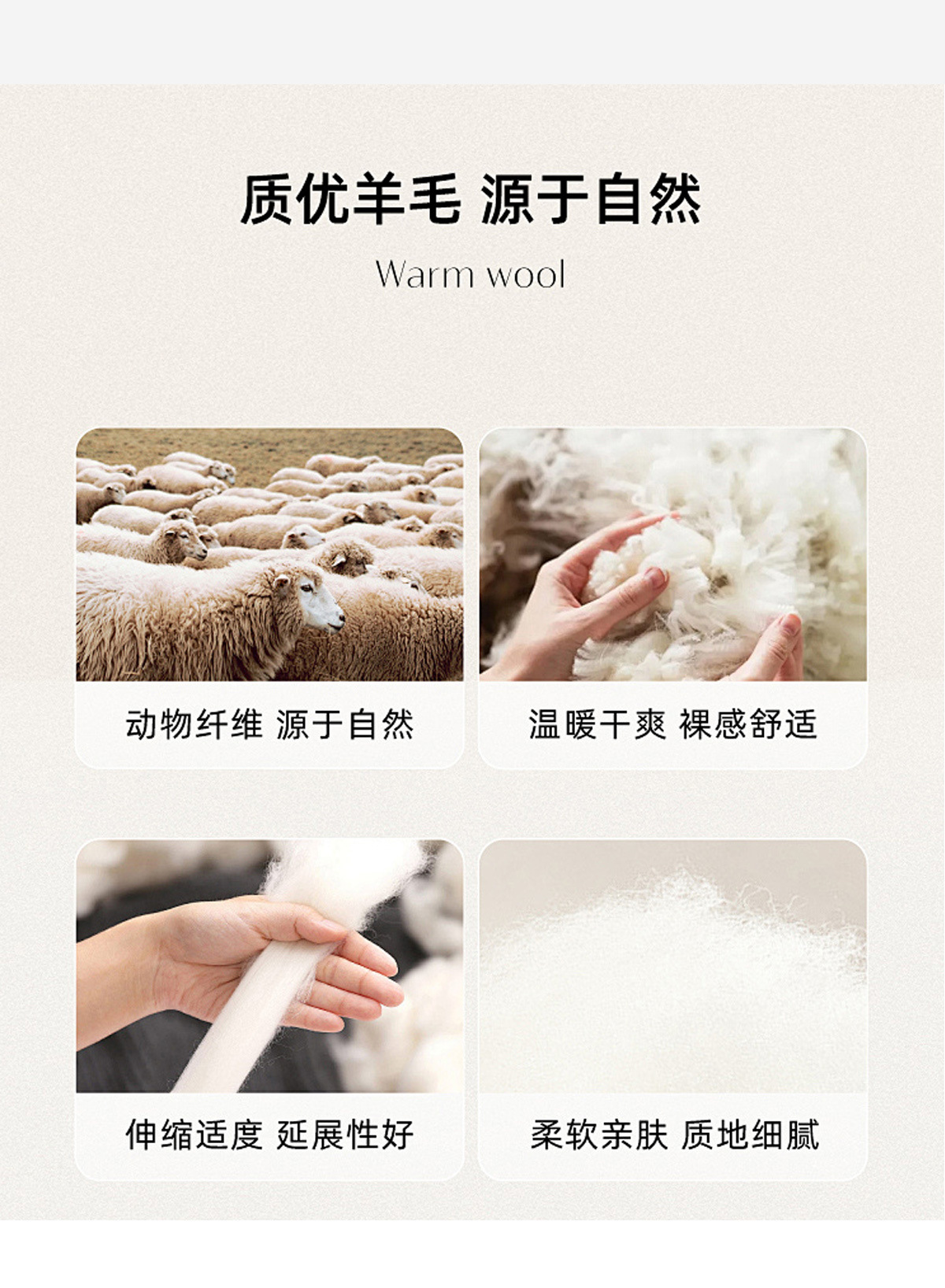 质优羊毛 源于自然

Warm wool

动物纤维 源于自然

温暖干爽 裸感舒适

伸缩适度 延展性好

柔软亲肤 质地细腻