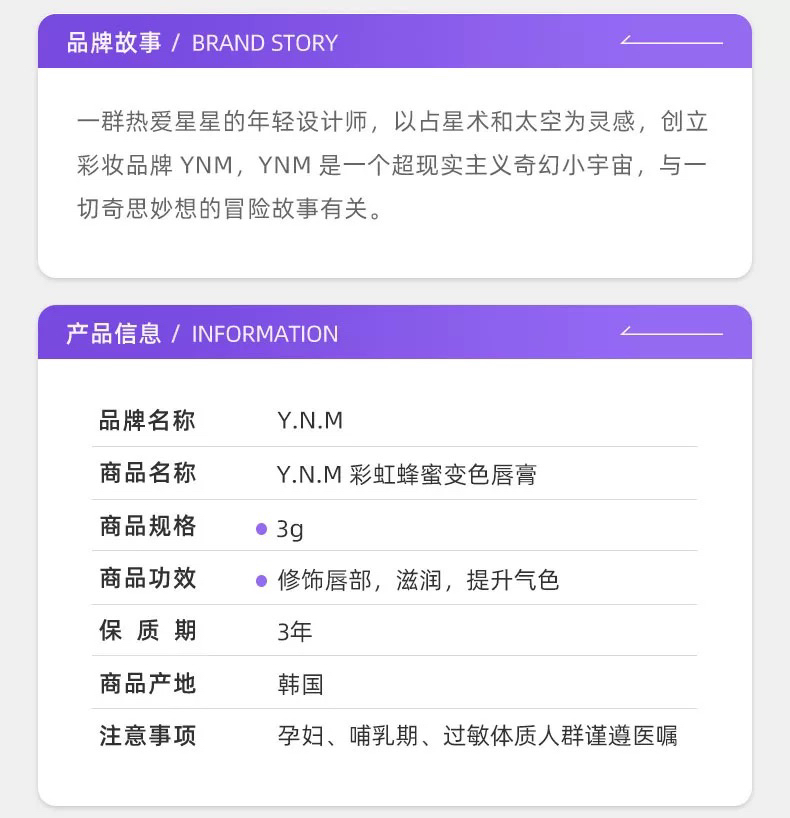 品牌故事 / BRAND STORY

一群热爱星星的年轻设计师，以占星术和太空为灵感，创立彩妆品牌YNM，YNM是一个超现实主义奇幻小宇宙，与一切奇思妙想的冒险故事有关。

产品信息 / INFORMATION

品牌名称 Y.N.M
商品名称 Y.N.M彩虹蜂蜜变色唇膏
商品规格 • 3g
商品功效 • 修饰唇部，滋润，提升气色
保质期 3年
商品产地 韩国
注意事项 孕妇、哺乳期、过敏体质人群谨遵医嘱