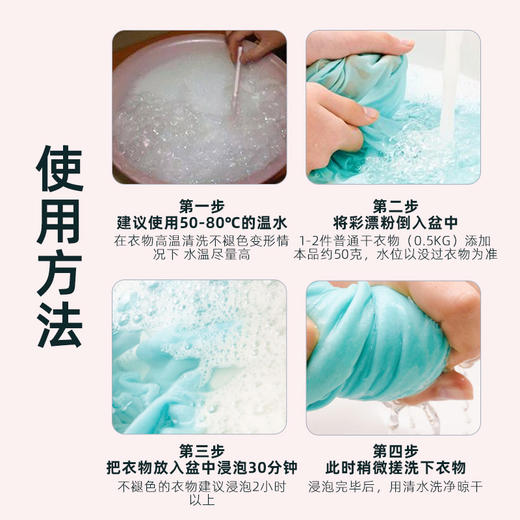 使用方法

第一步
建议使用50-80°C的温水
在衣物高温清洗不褪色变形情况下 水温尽量高

第二步
将彩漂粉倒入盆中
1-2件普通干衣物（0.5KG）添加本品约50克，水位以没过衣物为准

第三步
把衣物放入盆中浸泡30分钟
不褪色的衣物建议浸泡2小时以上

第四步
此时稍微搓洗下衣物
浸泡完毕后，用清水洗净晾干